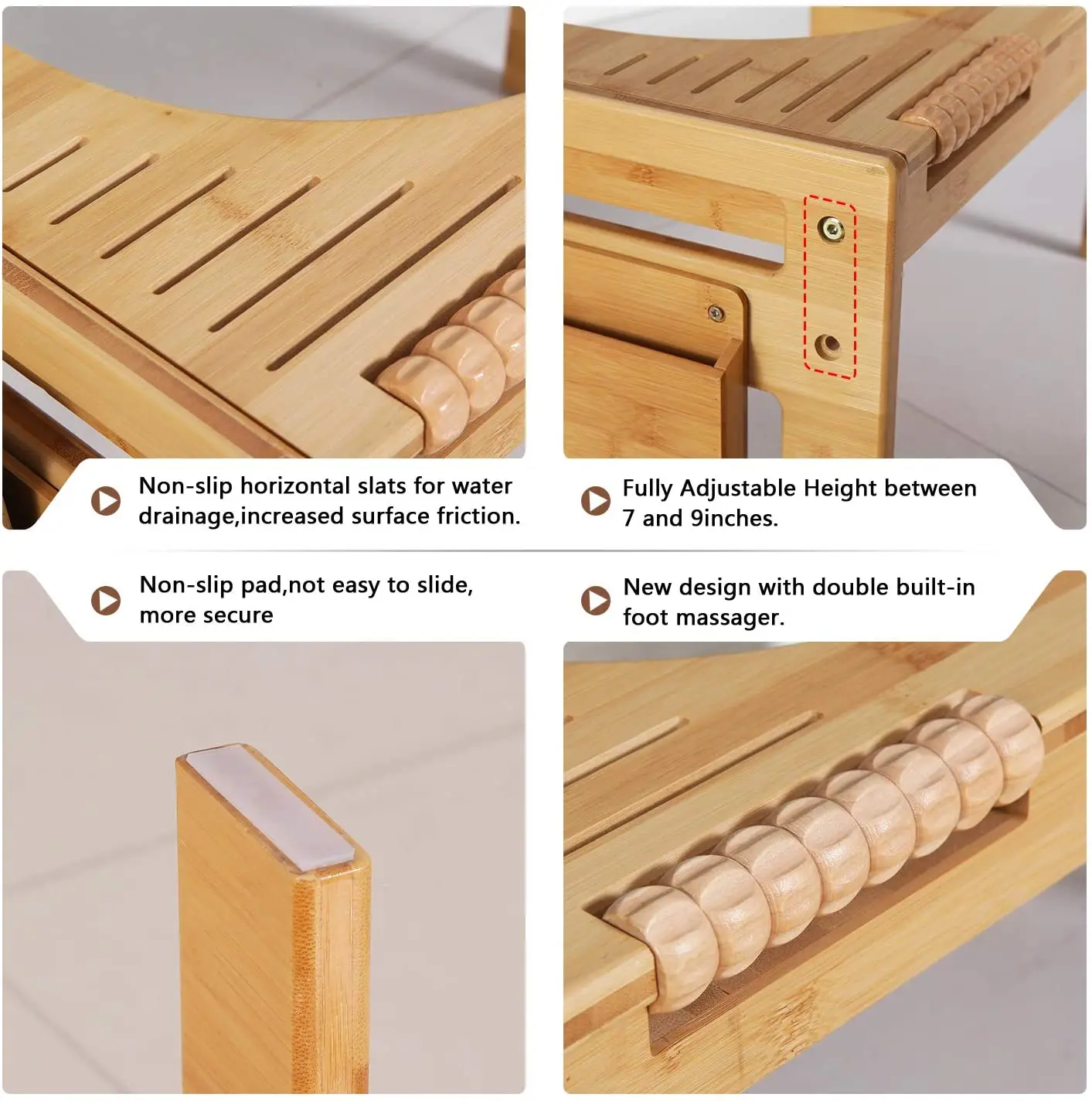 Non-slip horizontal slats for water drainage,increased surface friction.

Fully Adjustable Height between 7 and 9inches.

Non-slip pad,not easy to slide, more secure

New design with double built-in foot massager.