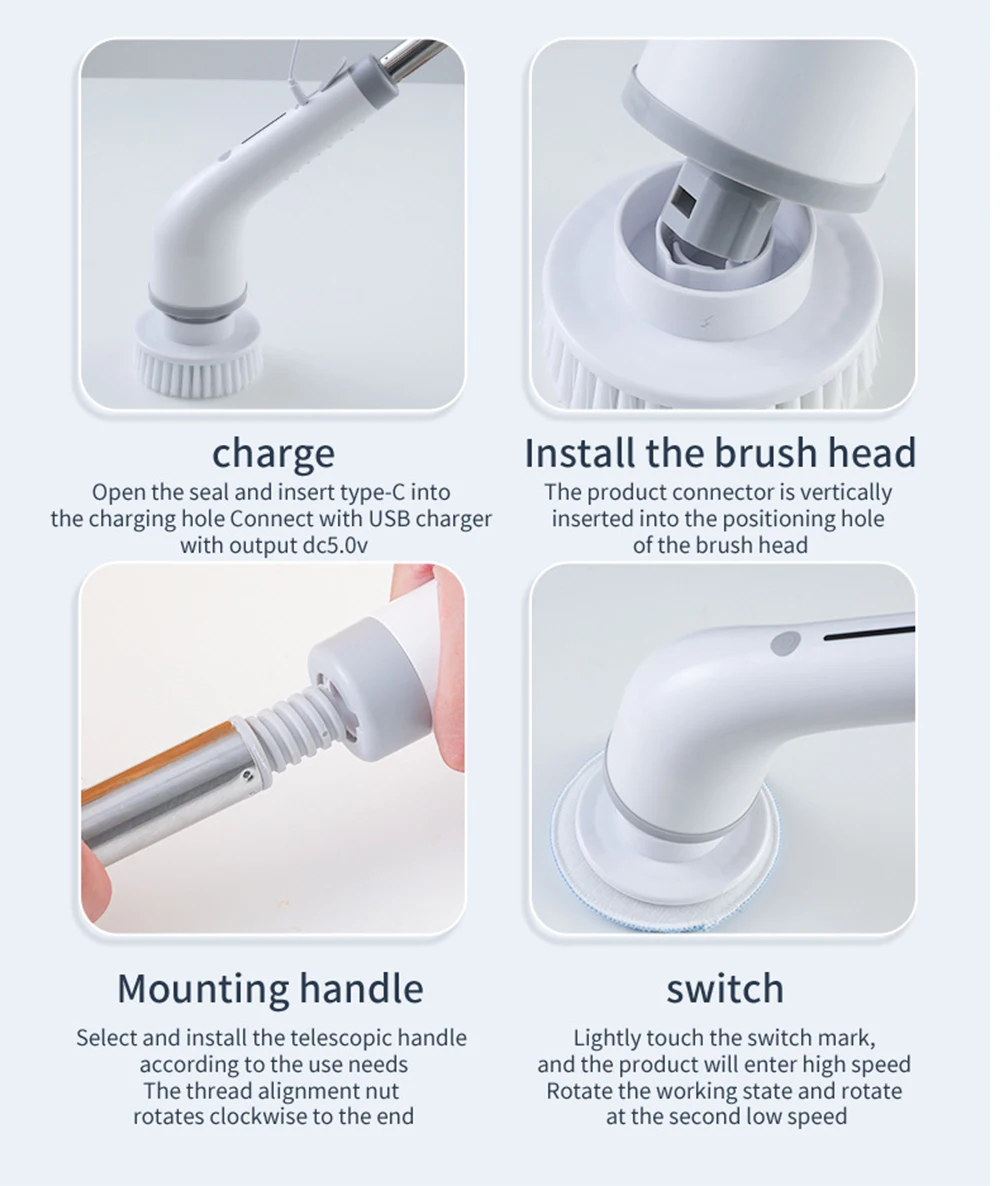 charge

Open the seal and insert type-C into the charging hole Connect with USB charger with output dc5.0v

Install the brush head

The product connector is vertically inserted into the positioning hole of the brush head

Mounting handle

Select and install the telescopic handle according to the use needs
The thread alignment nut rotates clockwise to the end

switch

Lightly touch the switch mark, and the product will enter high speed
Rotate the working state and rotate at the second low speed