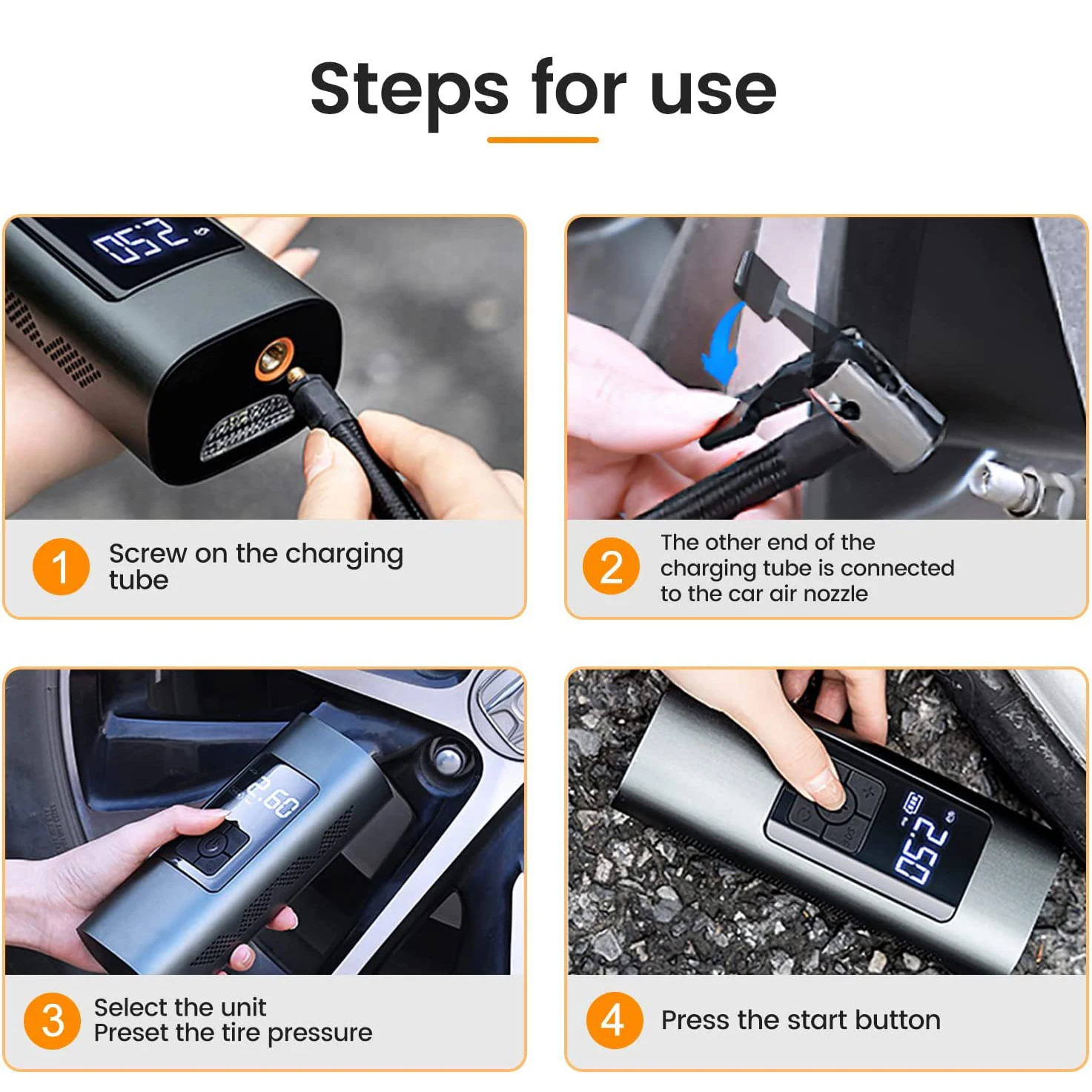 Steps for use

052

1 Screw on the charging tube

2 The other end of the charging tube is connected to the car air nozzle

2.60

3 Select the unit
Preset the tire pressure

052

4 Press the start button