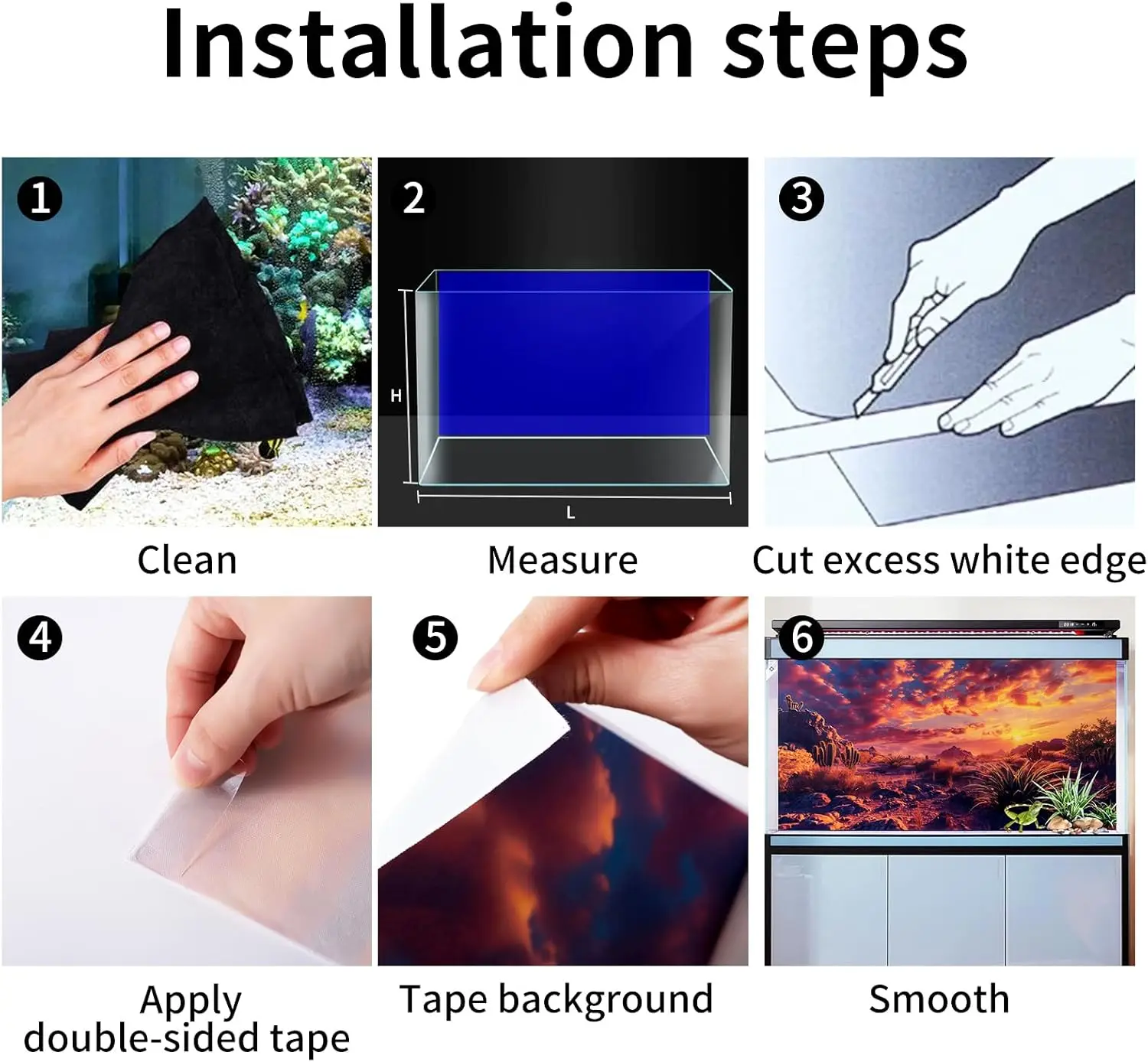 Installation steps

1
Clean

2
H
L
Measure

3
Cut excess white edge

4
Apply double-sided tape

5
Tape background

6
Smooth