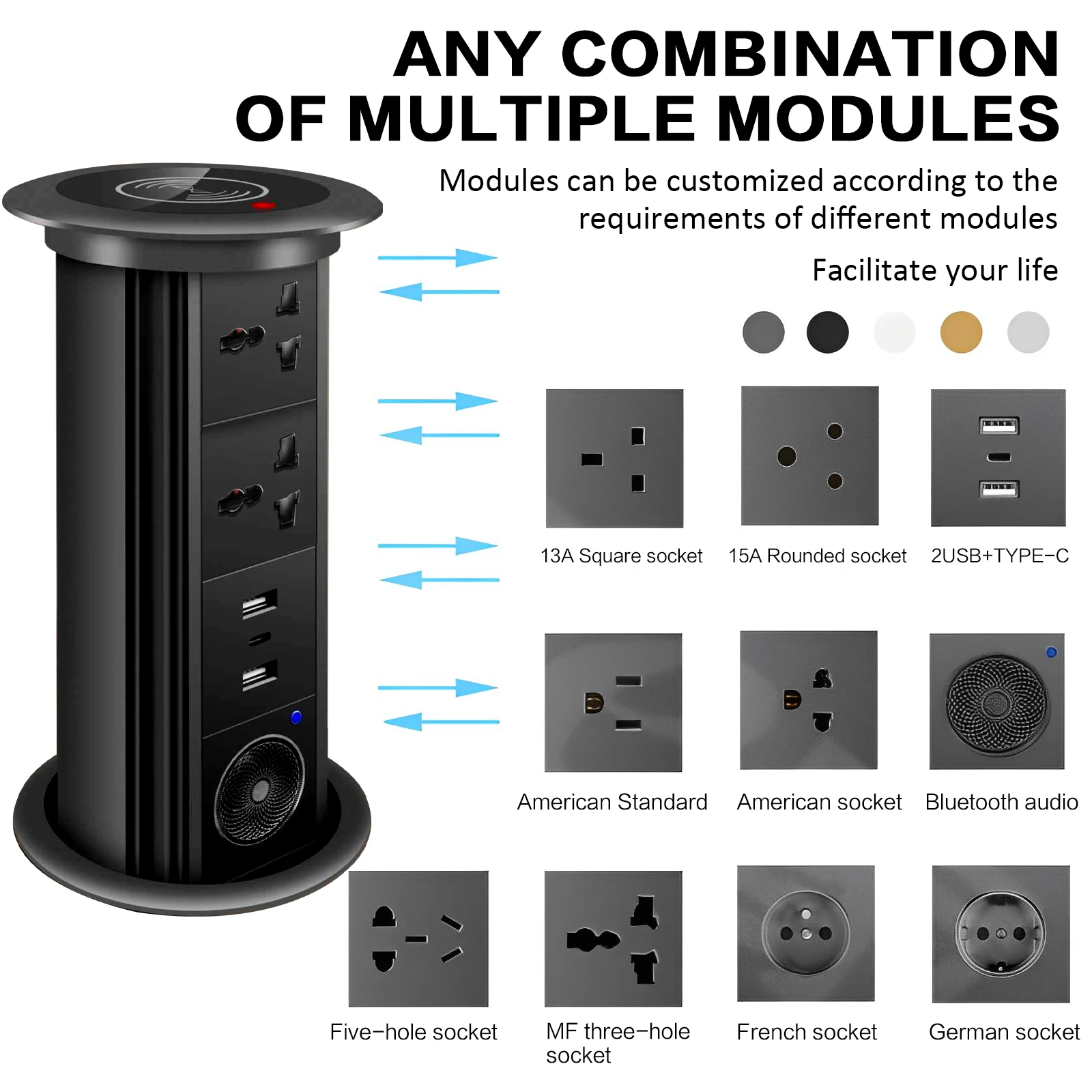 ANY COMBINATION OF MULTIPLE MODULES

Modules can be customized according to the requirements of different modules

Facilitate your life

13A Square socket

15A Rounded socket

2USB+TYPE-C

American Standard

American socket

Bluetooth audio

Five-hole socket

MF three-hole socket

French socket

German socket