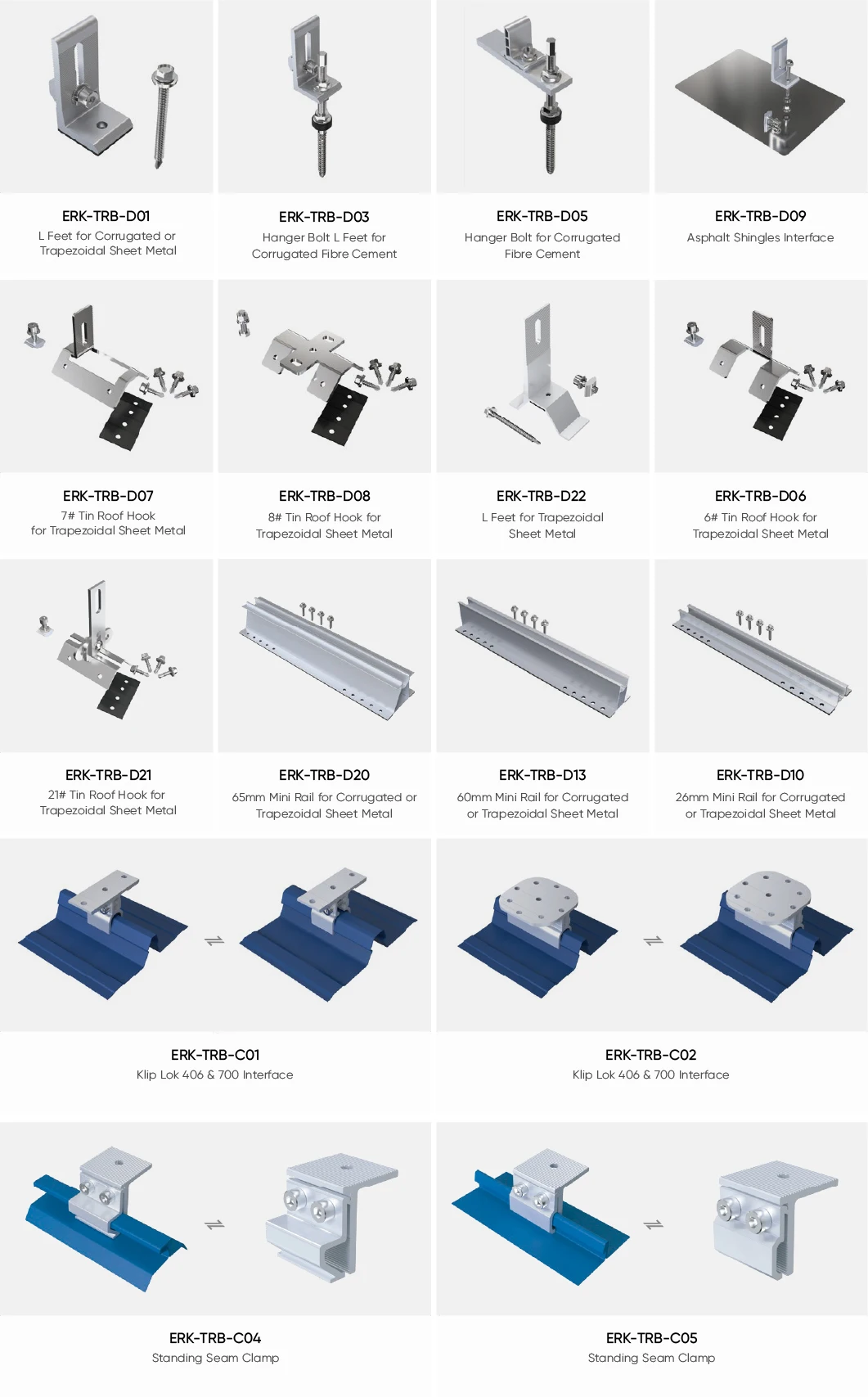 ERK-TRB-D01
L Feet for Corrugated or Trapezoidal Sheet Metal

ERK-TRB-D03
Hanger Bolt L Feet for Corrugated Fibre Cement

ERK-TRB-D05
Hanger Bolt for Corrugated Fibre Cement

ERK-TRB-D09
Asphalt Shingles Interface

ERK-TRB-D07
7# Tin Roof Hook for Trapezoidal Sheet Metal

ERK-TRB-D08
8# Tin Roof Hook for Trapezoidal Sheet Metal

ERK-TRB-D22
L Feet for Trapezoidal Sheet Metal

ERK-TRB-D06
6# Tin Roof Hook for Trapezoidal Sheet Metal

ERK-TRB-D21
21# Tin Roof Hook for Trapezoidal Sheet Metal

ERK-TRB-D20
65mm Mini Rail for Corrugated or Trapezoidal Sheet Metal

ERK-TRB-D13
60mm Mini Rail for Corrugated or Trapezoidal Sheet Metal

ERK-TRB-D10
26mm Mini Rail for Corrugated or Trapezoidal Sheet Metal

ERK-TRB-C01
Klip Lok 406 & 700 Interface

ERK-TRB-C02
Klip Lok 406 & 700 Interface

ERK-TRB-C04
Standing Seam Clamp

ERK-TRB-C05
Standing Seam Clamp