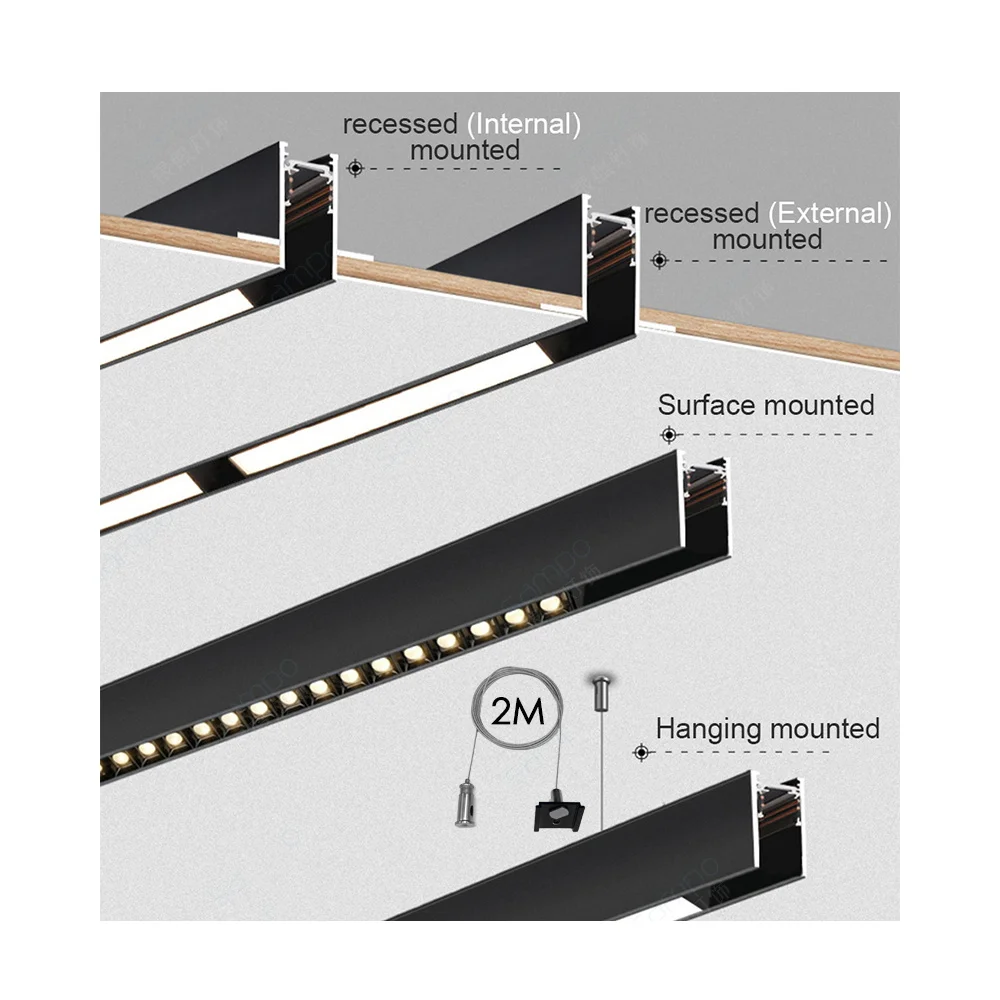 recessed (Internal) mounted

recessed (External) mounted

Surface mounted

2M

Hanging mounted