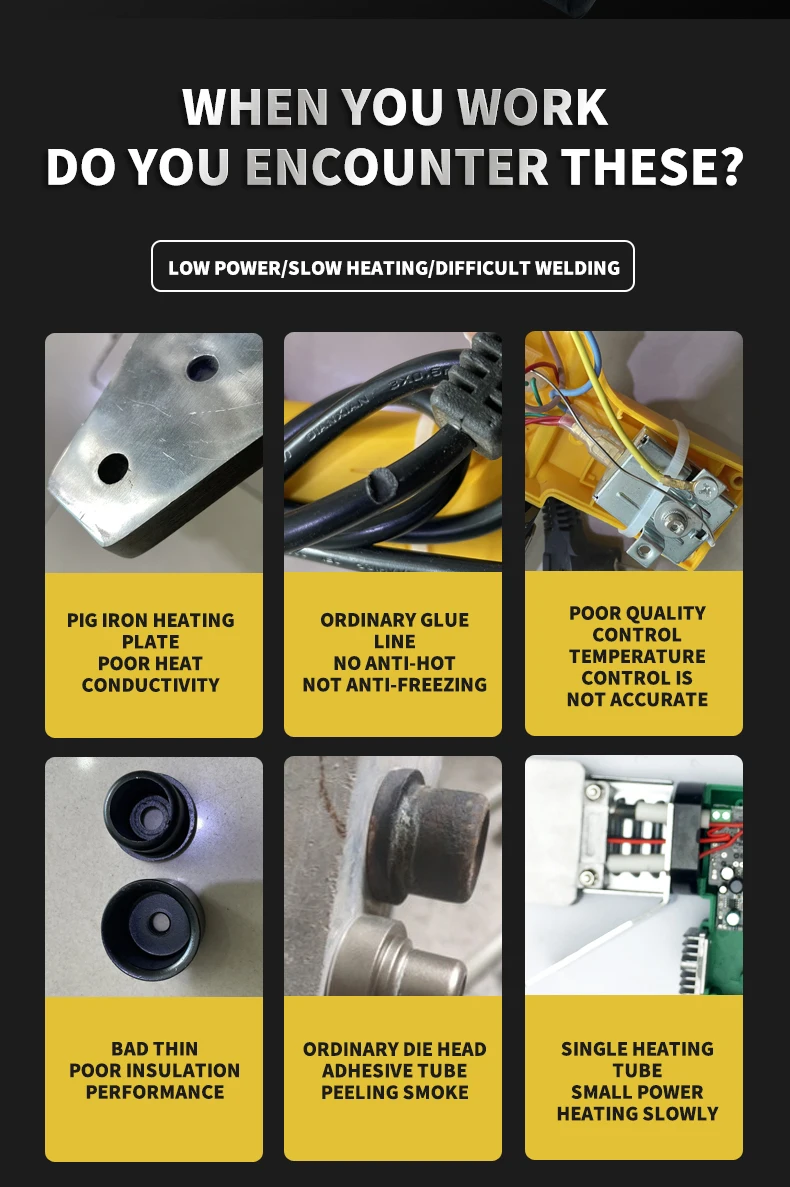 WHEN YOU WORK
DO YOU ENCOUNTER THESE?

LOW POWER/SLOW HEATING/DIFFICULT WELDING

PIG IRON HEATING PLATE
POOR HEAT CONDUCTIVITY

ORDINARY GLUE LINE
NO ANTI-HOT
NOT ANTI-FREEZING

POOR QUALITY CONTROL
TEMPERATURE CONTROL IS NOT ACCURATE

BAD THIN
POOR INSULATION PERFORMANCE

ORDINARY DIE HEAD
ADHESIVE TUBE
PEELING SMOKE

SINGLE HEATING TUBE
SMALL POWER
HEATING SLOWLY