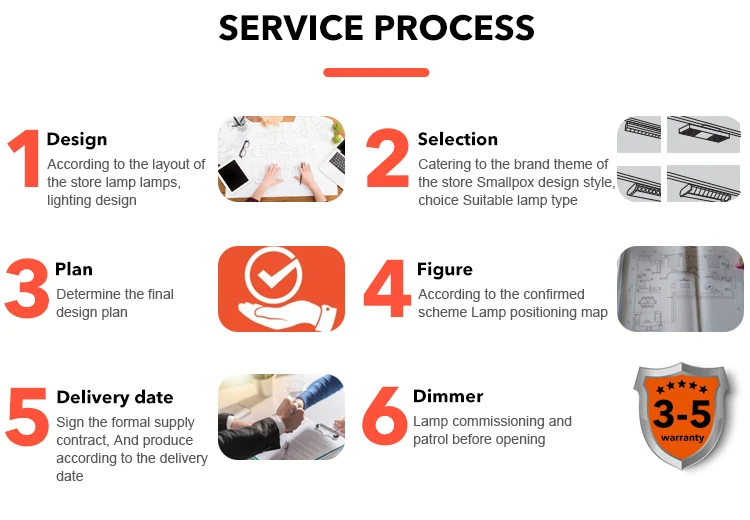 SERVICE PROCESS

1 Design
According to the layout of the store lamp lamps, lighting design

2 Selection
Catering to the brand theme of the store Smallpox design style, choice Suitable lamp type

3 Plan
Determine the final design plan

4 Figure
According to the confirmed scheme Lamp positioning map

5 Delivery date
Sign the formal supply contract, And produce according to the delivery date

6 Dimmer
Lamp commissioning and patrol before opening

3-5
warranty