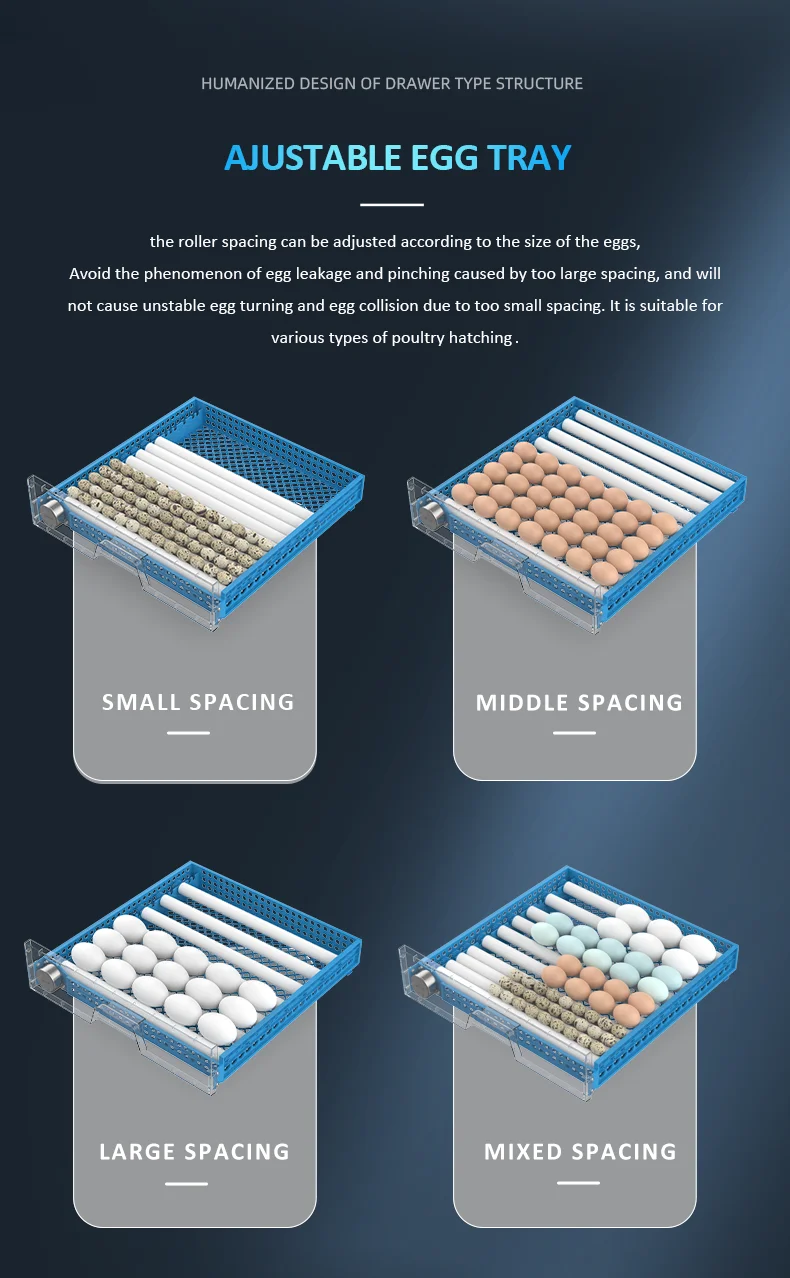 HUMANIZED DESIGN OF DRAWER TYPE STRUCTURE

AJUSTABLE EGG TRAY

the roller spacing can be adjusted according to the size of the eggs, Avoid the phenomenon of egg leakage and pinching caused by too large spacing, and will not cause unstable egg turning and egg collision due to too small spacing. It is suitable for various types of poultry hatching .

SMALL SPACING

MIDDLE SPACING

LARGE SPACING

MIXED SPACING