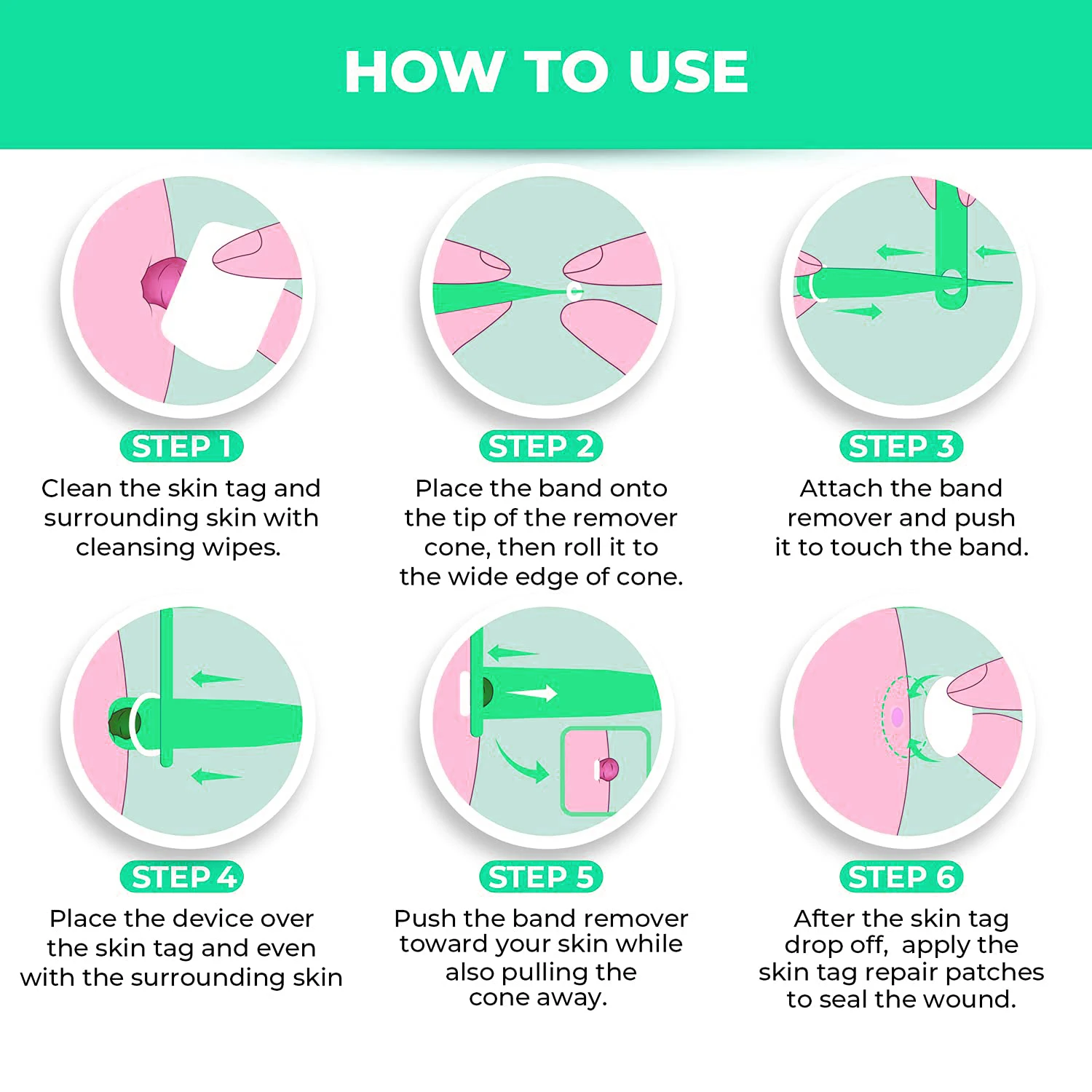 HOW TO USE

STEP 1
Clean the skin tag and surrounding skin with cleansing wipes.

STEP 2
Place the band onto the tip of the remover cone, then roll it to the wide edge of cone.

STEP 3
Attach the band remover and push it to touch the band.

STEP 4
Place the device over the skin tag and even with the surrounding skin

STEP 5
Push the band remover toward your skin while also pulling the cone away.

STEP 6
After the skin tag drop off, apply the skin tag repair patches to seal the wound.