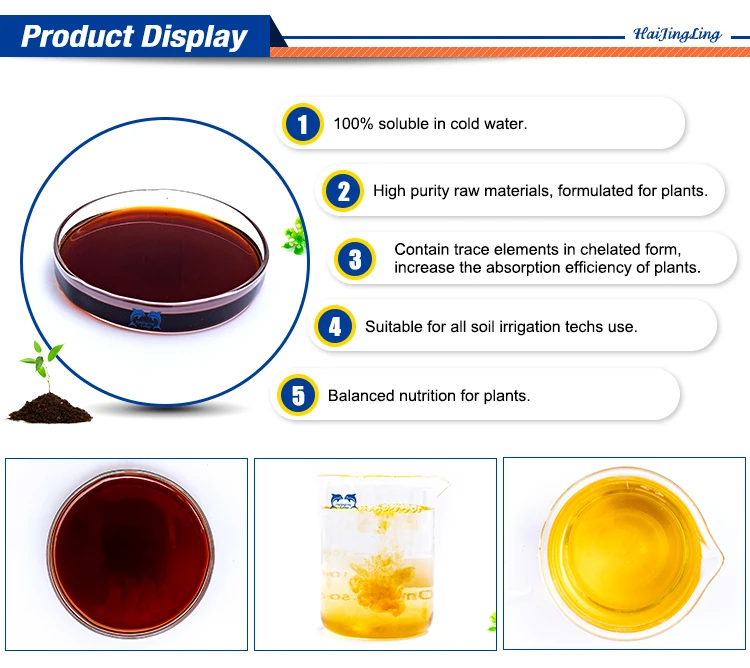 Product Display

HaiJingLing

1 100% soluble in cold water.

2 High purity raw materials, formulated for plants.

3 Contain trace elements in chelated form, increase the absorption efficiency of plants.

4 Suitable for all soil irrigation techs use.

5 Balanced nutrition for plants.