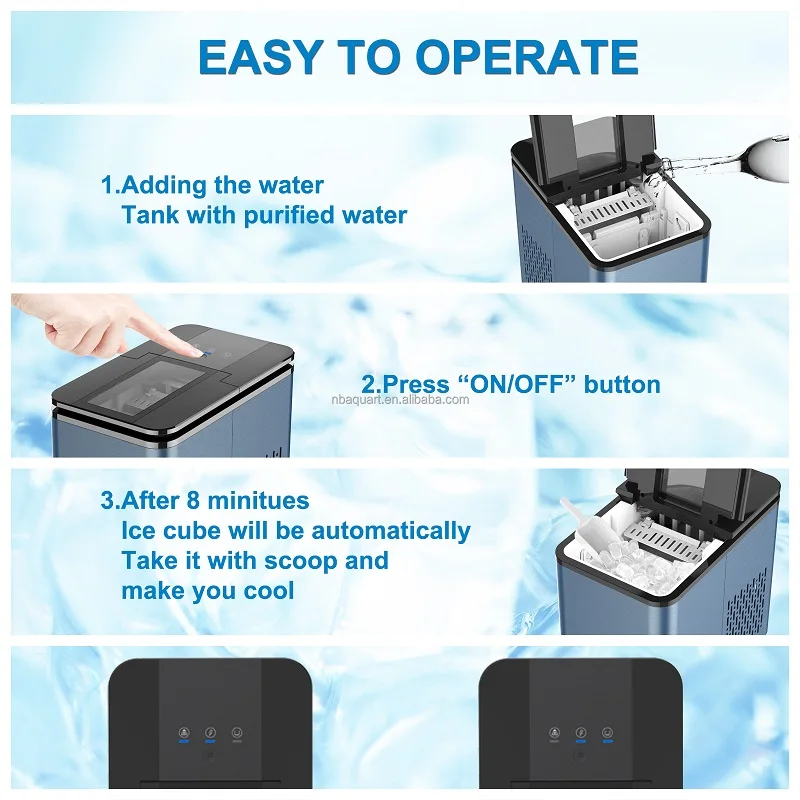 EASY TO OPERATE

1.Adding the water
Tank with purified water

2.Press “ON/OFF” button

nbaquart.en.alibaba.com

3.After 8 minitues
Ice cube will be automatically
Take it with scoop and
make you cool