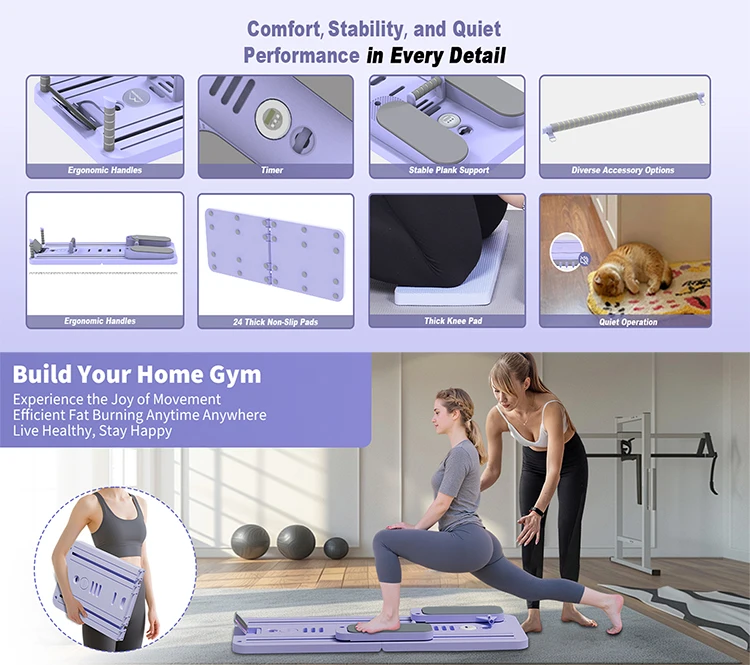 Comfort, Stability, and Quiet Performance in Every Detail

Ergonomic Handles

Timer

Stable Plank Support

Diverse Accessory Options

Ergonomic Handles

24 Thick Non-Slip Pads

Thick Knee Pad

Quiet Operation

Build Your Home Gym

Experience the Joy of Movement
Efficient Fat Burning Anytime Anywhere
Live Healthy, Stay Happy