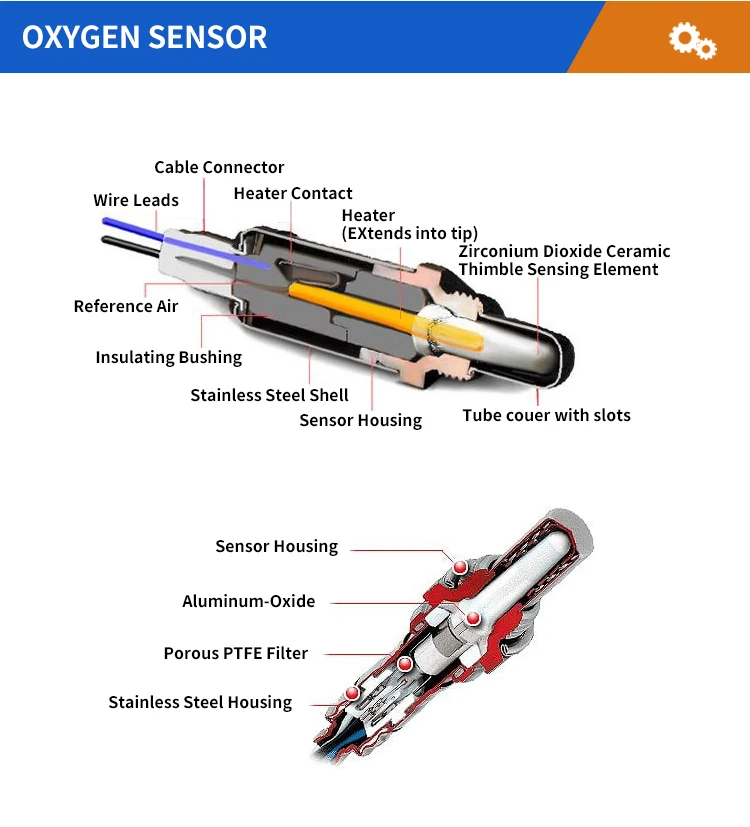 OXYGEN SENSOR

Cable Connector
Wire Leads
Heater Contact
Heater
(EXtends into tip)
Zirconium Dioxide Ceramic
Thimble Sensing Element
Reference Air
Insulating Bushing
Stainless Steel Shell
Sensor Housing
Tube couer with slots

Sensor Housing
Aluminum-Oxide
Porous PTFE Filter
Stainless Steel Housing