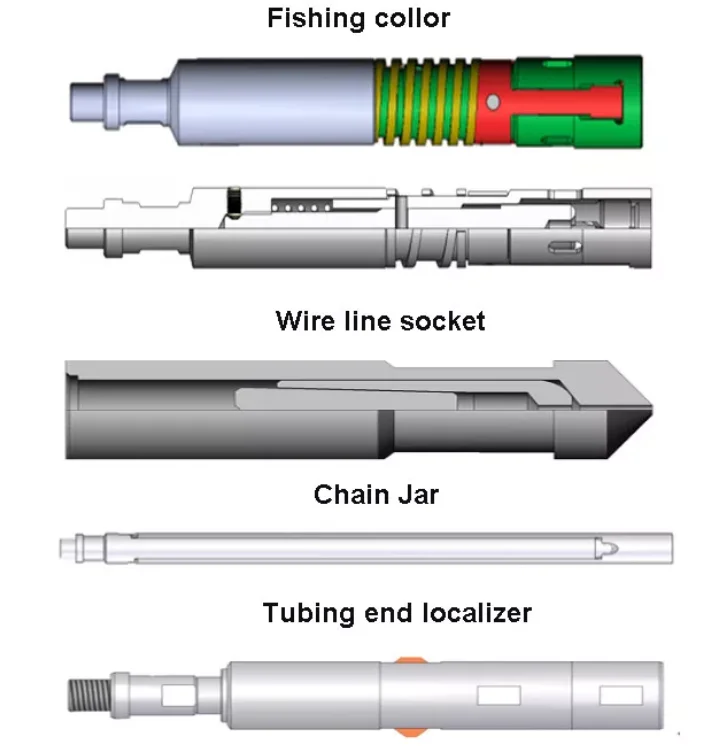 Fishing collor

Wire line socket

Chain Jar

Tubing end localizer