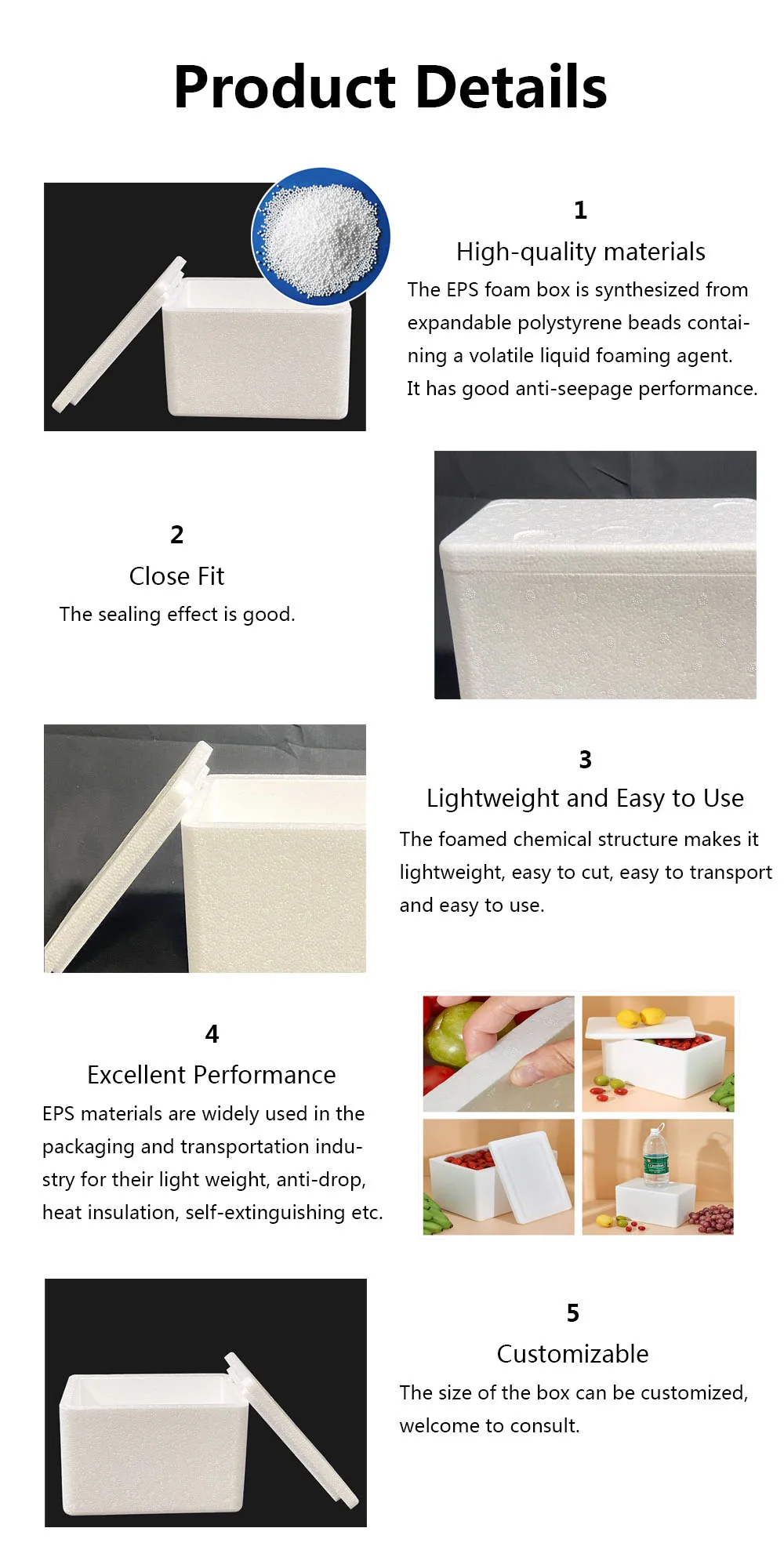 Product Details

1
High-quality materials
The EPS foam box is synthesized from expandable polystyrene beads containing a volatile liquid foaming agent. It has good anti-seepage performance.

2
Close Fit
The sealing effect is good.

3
Lightweight and Easy to Use
The foamed chemical structure makes it lightweight, easy to cut, easy to transport and easy to use.

4
Excellent Performance
EPS materials are widely used in the packaging and transportation industry for their light weight, anti-drop, heat insulation, self-extinguishing etc.

5
Customizable
The size of the box can be customized, welcome to consult.