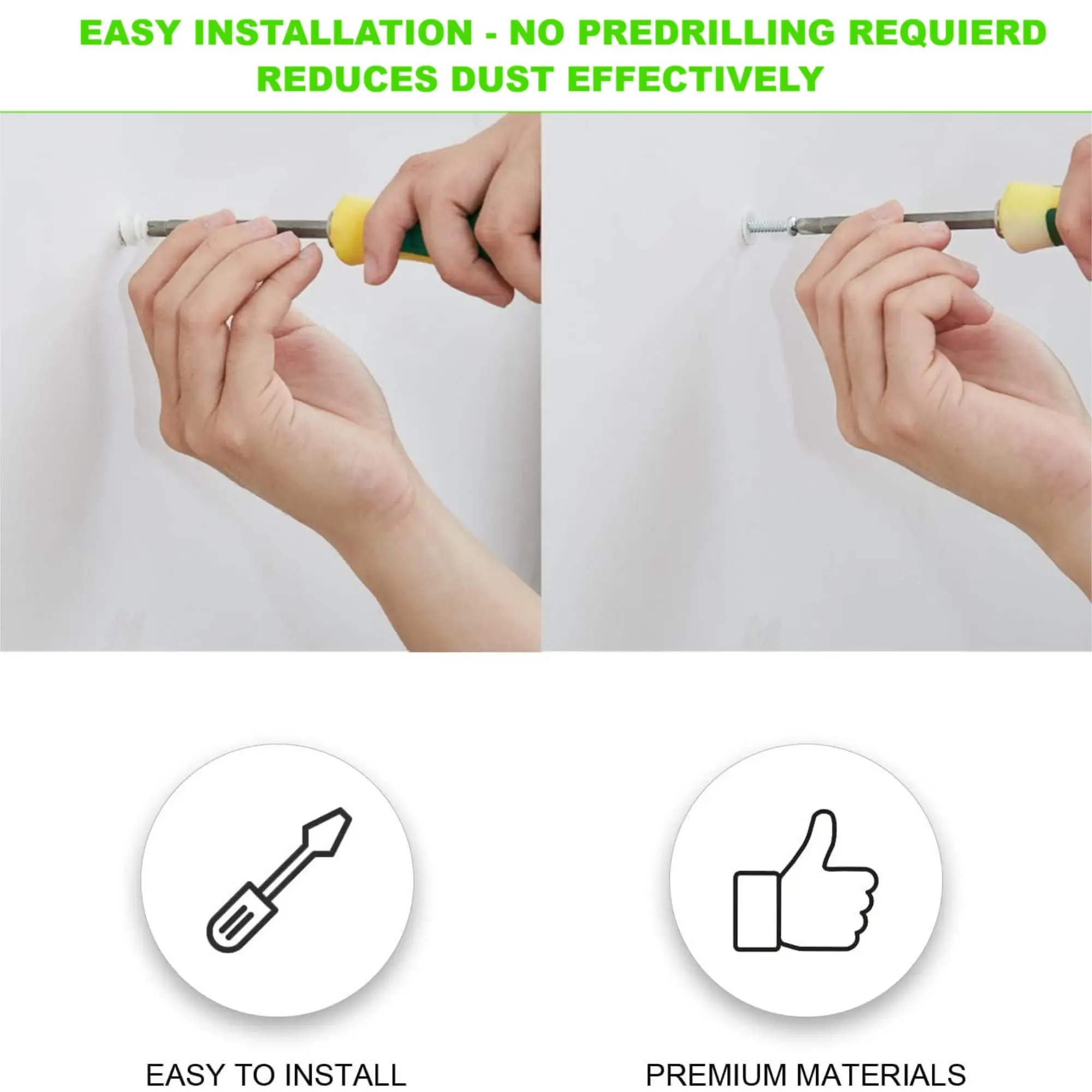 EASY INSTALLATION - NO PREDRILLING REQUIERD
REDUCES DUST EFFECTIVELY

EASY TO INSTALL

PREMIUM MATERIALS