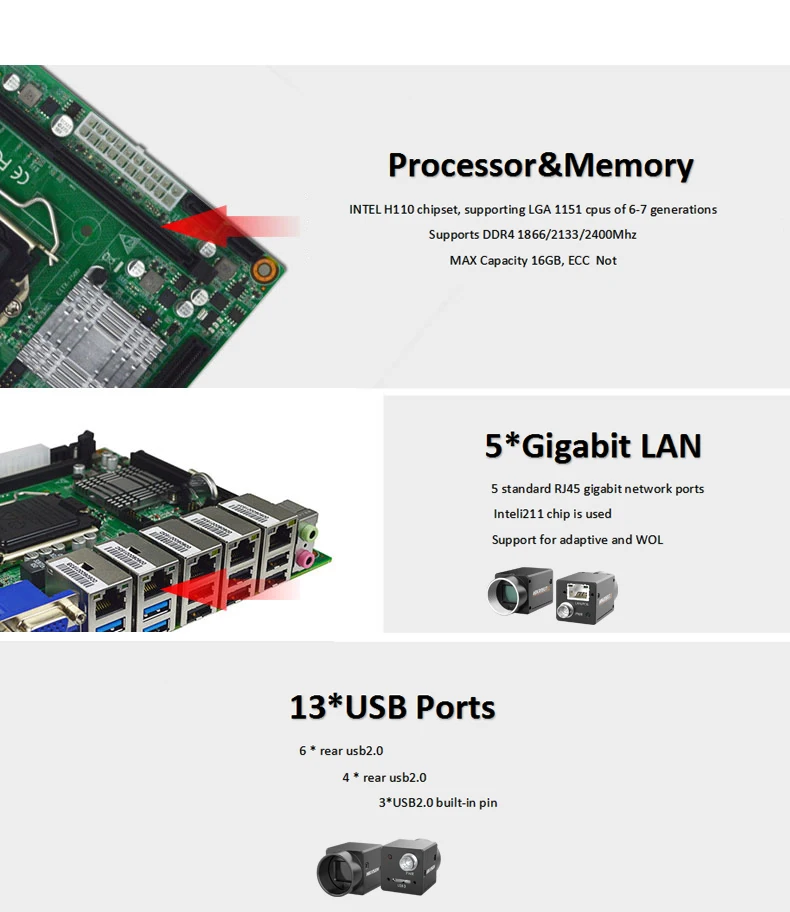 Processor&Memory

INTEL H110 chipset, supporting LGA 1151 cpus of 6-7 generations

Supports DDR4 1866/2133/2400Mhz

MAX Capacity 16GB, ECC Not

5*Gigabit LAN

5 standard RJ45 gigabit network ports

Inteli211 chip is used

Support for adaptive and WOL

13*USB Ports

6 * rear usb2.0

4 * rear usb2.0

3*USB2.0 built-in pin