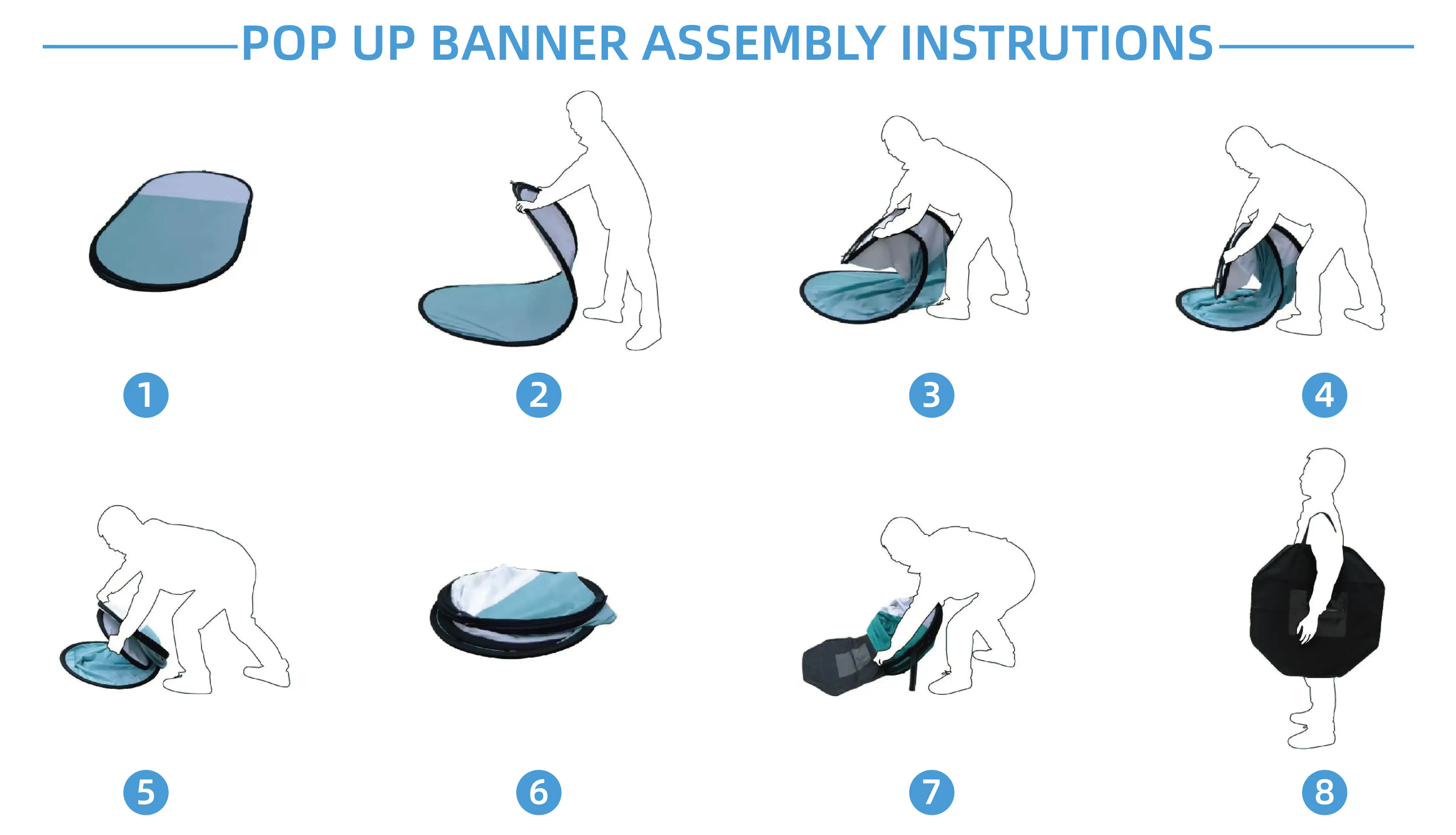 POP UP BANNER ASSEMBLY INSTRUTIONS

1

2

3

4

5

6

7

8