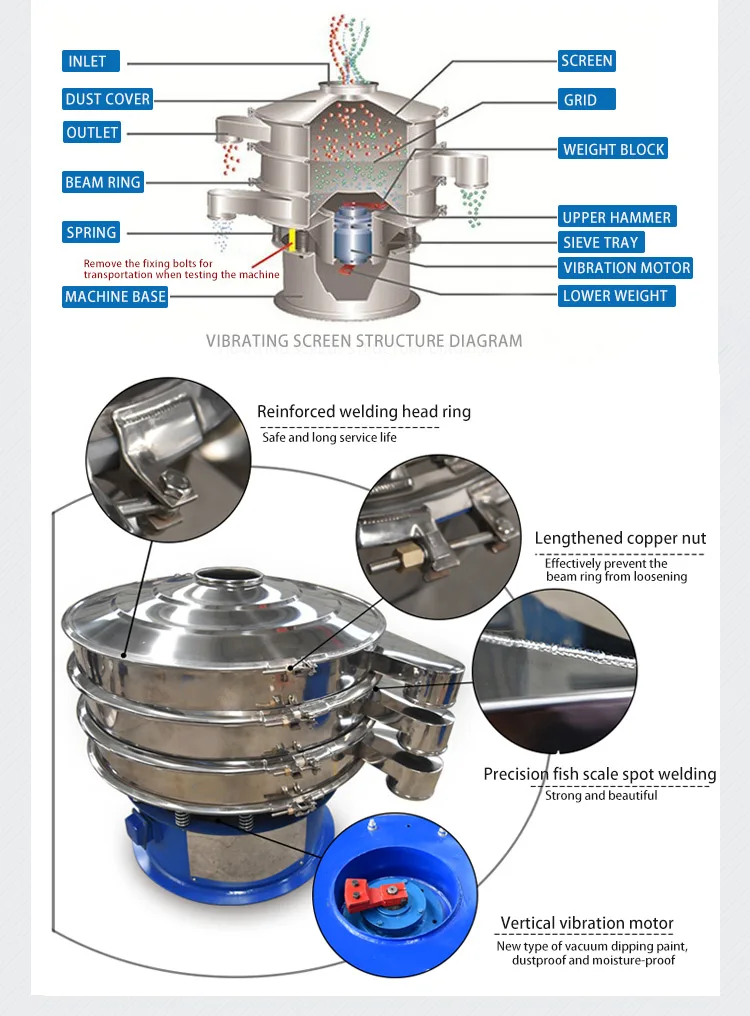 INLET
DUST COVER
OUTLET
BEAM RING
SPRING
Remove the fixing bolts for transportation when testing the machine
MACHINE BASE
SCREEN
GRID
WEIGHT BLOCK
UPPER HAMMER
SIEVE TRAY
VIBRATION MOTOR
LOWER WEIGHT

VIBRATING SCREEN STRUCTURE DIAGRAM

Reinforced welding head ring
Safe and long service life

Lengthened copper nut
Effectively prevent the beam ring from loosening

Precision fish scale spot welding
Strong and beautiful

Vertical vibration motor
New type of vacuum dipping paint, dustproof and moisture-proof