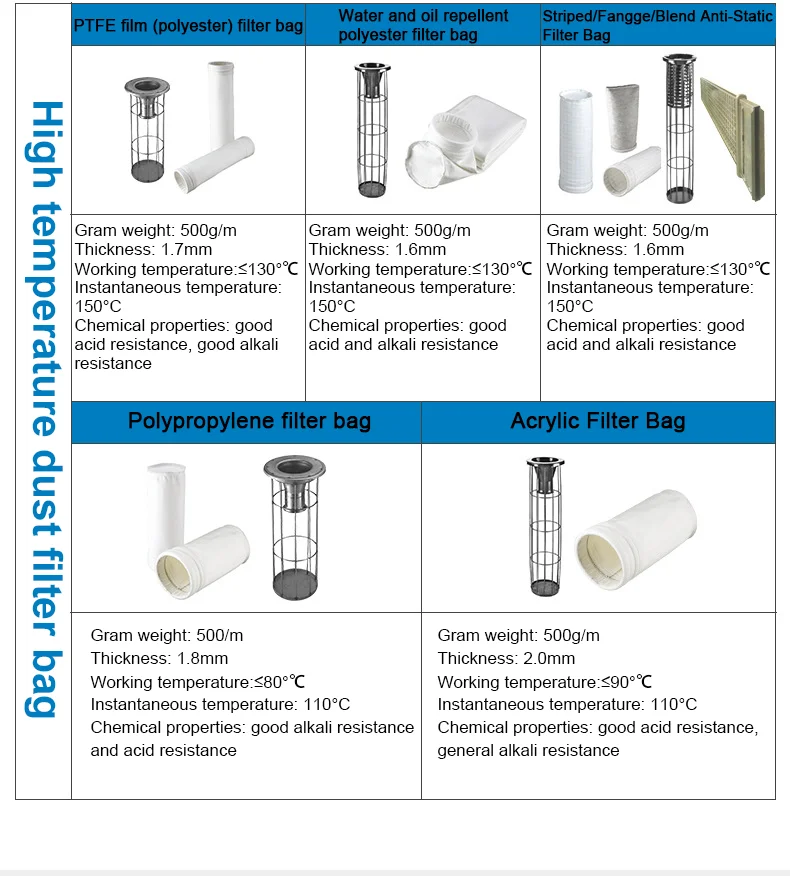 High temperature dust filter bag

| PTFE film (polyester) filter bag | Water and oil repellent polyester filter bag | Striped/Fangge/Blend Anti-Static Filter Bag |
|---|---|---|
| Gram weight: 500g/m Thickness: 1.7mm Working temperature:≤130°℃ Instantaneous temperature: 150°C Chemical properties: good acid resistance, good alkali resistance | Gram weight: 500g/m Thickness: 1.6mm Working temperature:≤130°℃ Instantaneous temperature: 150°C Chemical properties: good acid and alkali resistance | Gram weight: 500g/m Thickness: 1.6mm Working temperature:≤130°℃ Instantaneous temperature: 150°C Chemical properties: good acid and alkali resistance |

| Polypropylene filter bag | Acrylic Filter Bag |
|---|---|
| Gram weight: 500/m Thickness: 1.8mm Working temperature:≤80°℃ Instantaneous temperature: 110°C Chemical properties: good alkali resistance and acid resistance | Gram weight: 500g/m Thickness: 2.0mm Working temperature:≤90°℃ Instantaneous temperature: 110°C Chemical properties: good acid resistance, general alkali resistance |