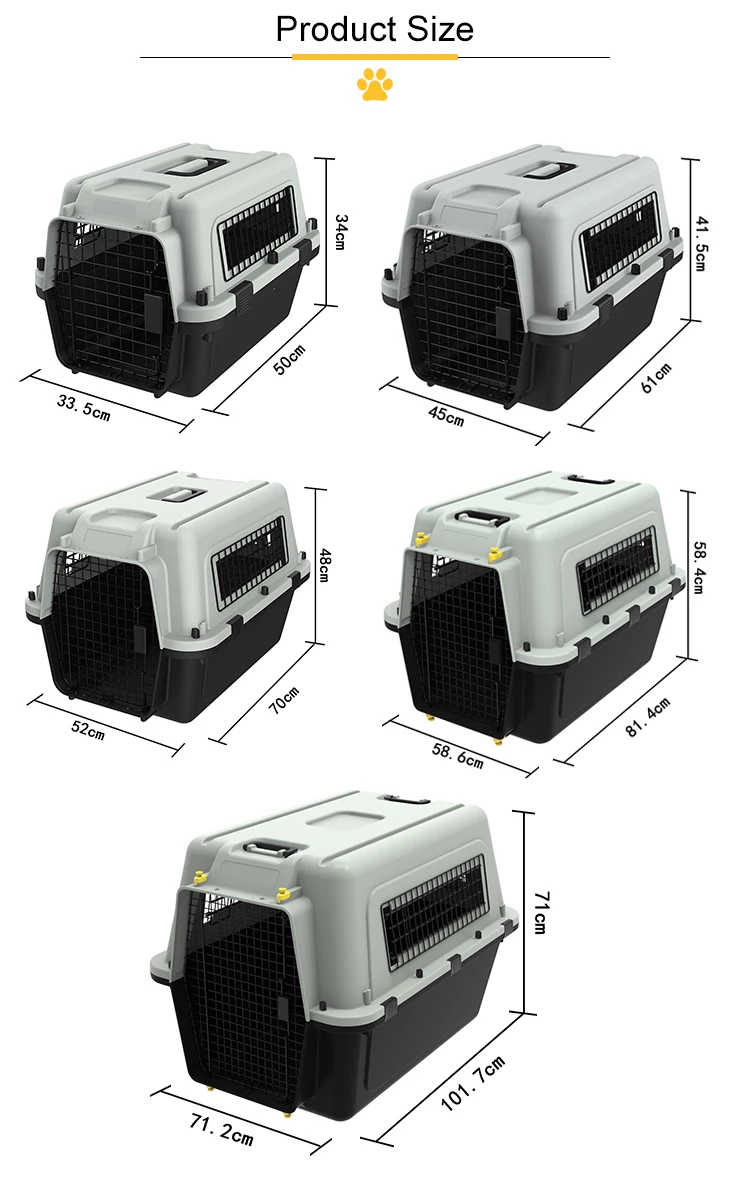 Product Size

34cm
50cm
33.5cm

41.5cm
61cm
45cm

48cm
70cm
52cm

58.4cm
81.4cm
58.6cm

71cm
101.7cm
71.2cm