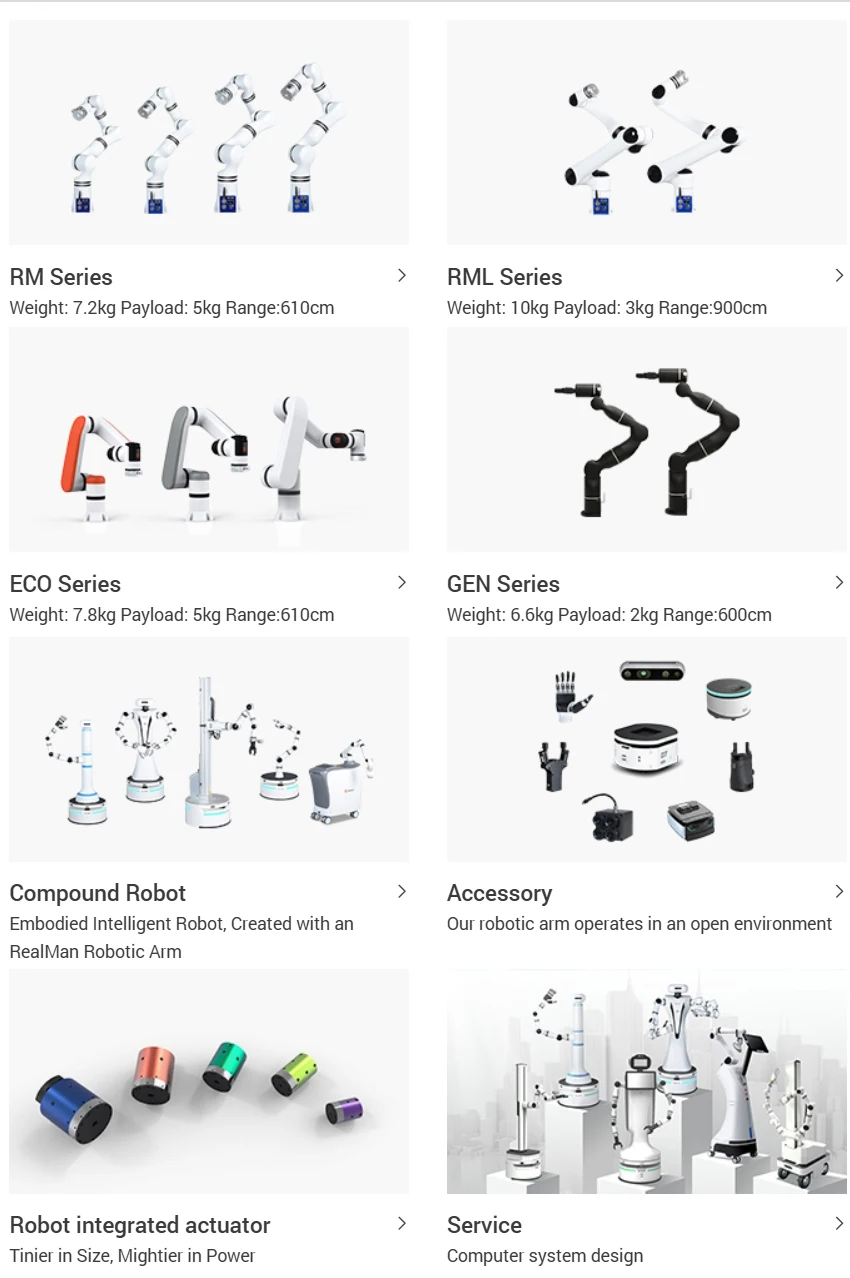 RM Series
Weight: 7.2kg Payload: 5kg Range:610cm

RML Series
Weight: 10kg Payload: 3kg Range:900cm

ECO Series
Weight: 7.8kg Payload: 5kg Range:610cm

GEN Series
Weight: 6.6kg Payload: 2kg Range:600cm

Compound Robot
Embodied Intelligent Robot, Created with an RealMan Robotic Arm

Accessory
Our robotic arm operates in an open environment

Robot integrated actuator
Tinier in Size, Mightier in Power

Service
Computer system design