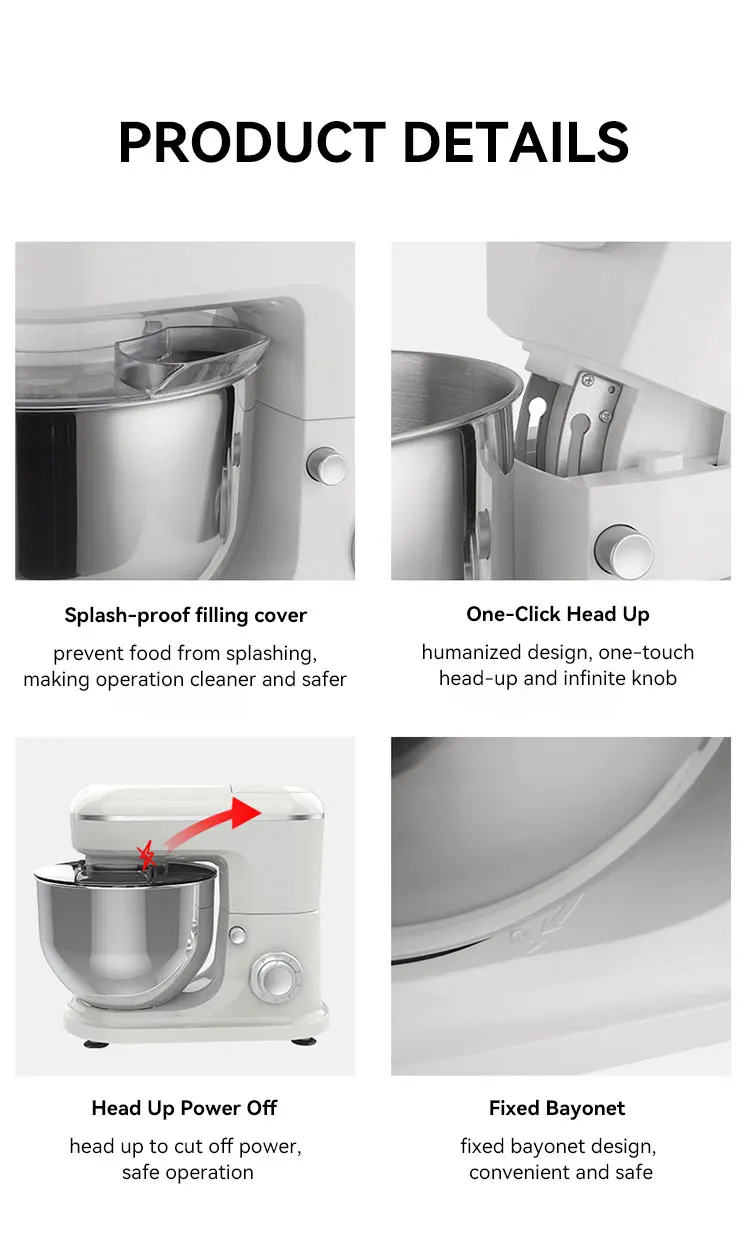 PRODUCT DETAILS

Splash-proof filling cover

prevent food from splashing, making operation cleaner and safer

One-Click Head Up

humanized design, one-touch head-up and infinite knob

Head Up Power Off

head up to cut off power, safe operation

Fixed Bayonet

fixed bayonet design, convenient and safe