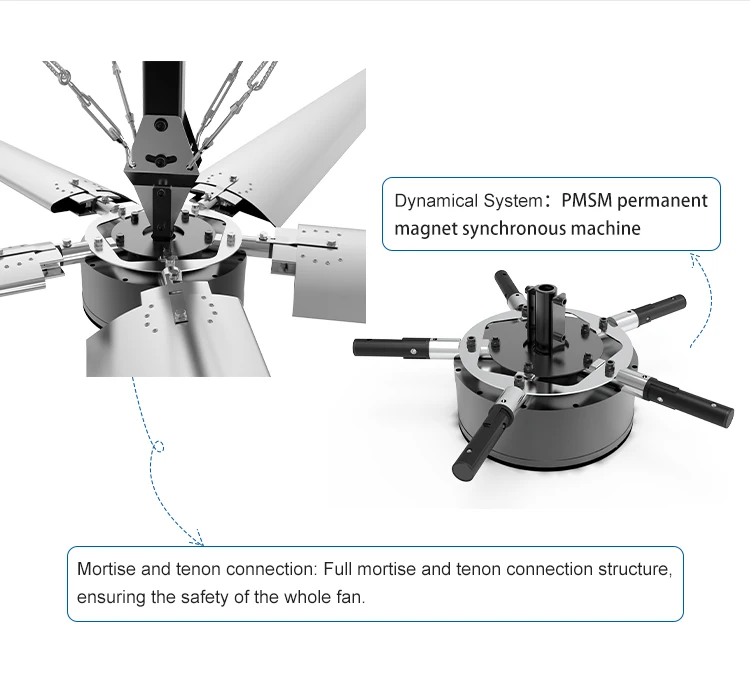 Dynamical System：PMSM permanent magnet synchronous machine

Mortise and tenon connection: Full mortise and tenon connection structure, ensuring the safety of the whole fan.