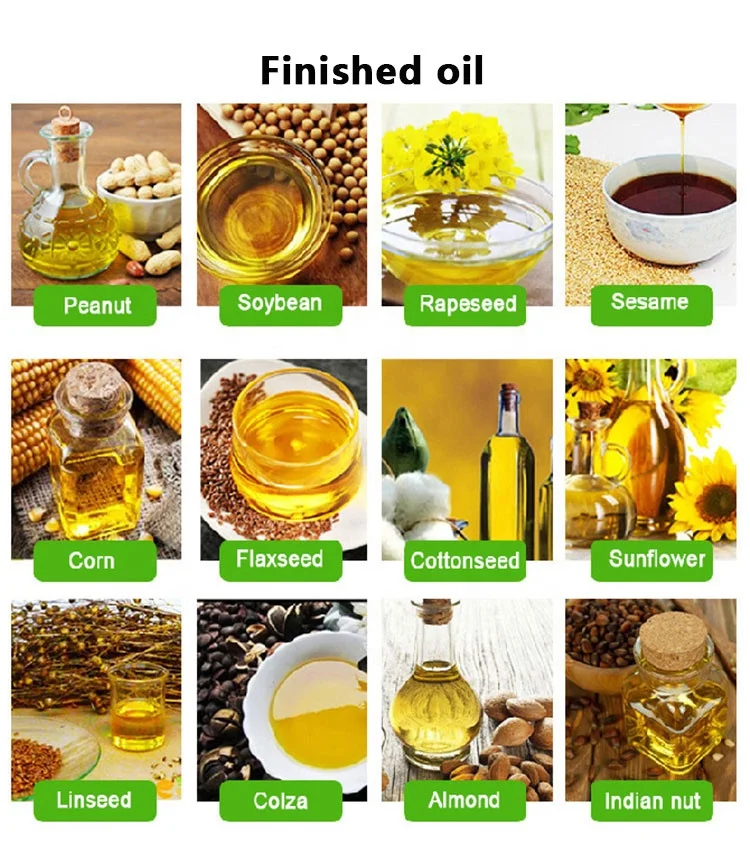 Finished oil

Peanut

Soybean

Rapeseed

Sesame

Corn

Flaxseed

Cottonseed

Sunflower

Linseed

Colza

Almond

Indian nut