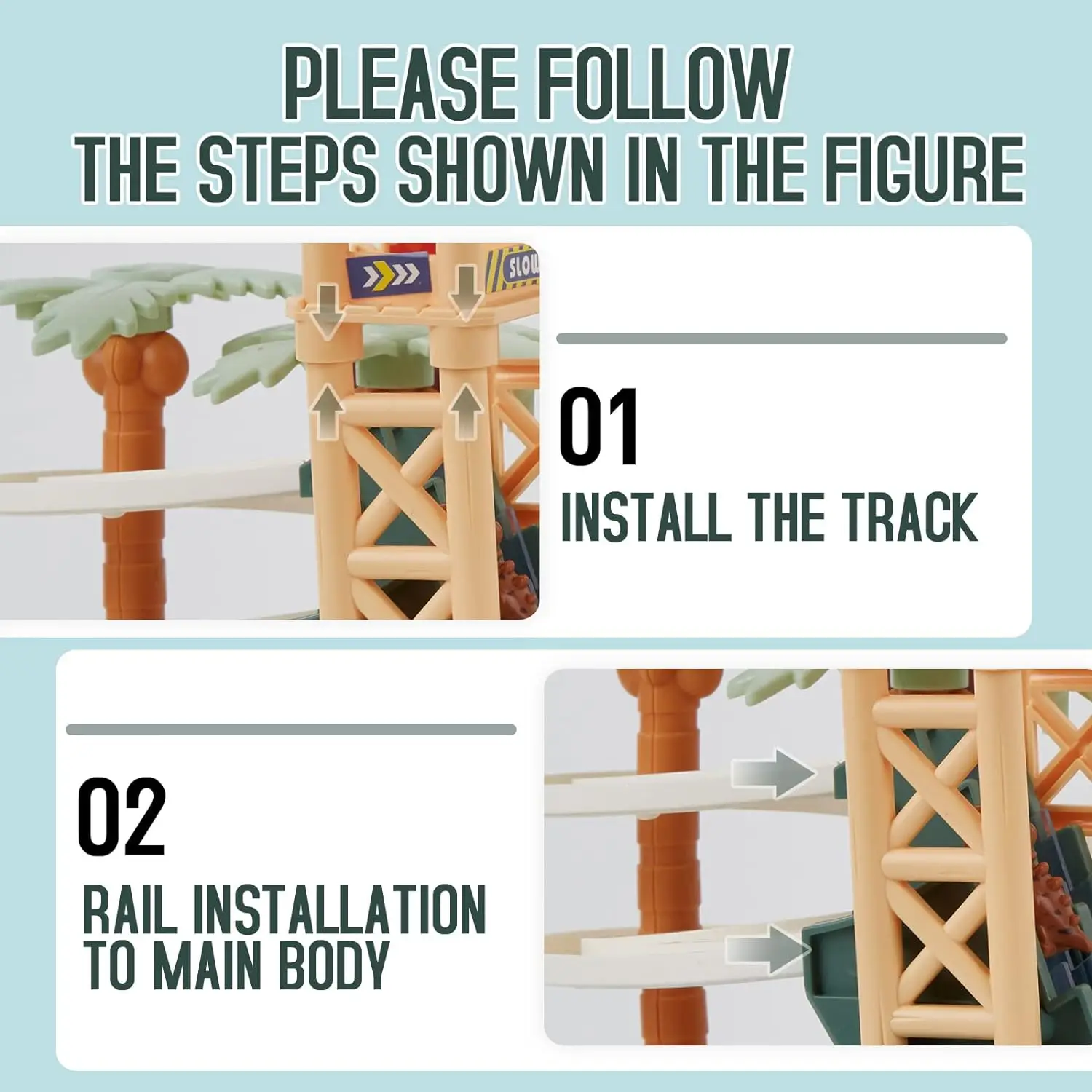 PLEASE FOLLOW
THE STEPS SHOWN IN THE FIGURE

SLOW

01
INSTALL THE TRACK

02
RAIL INSTALLATION TO MAIN BODY