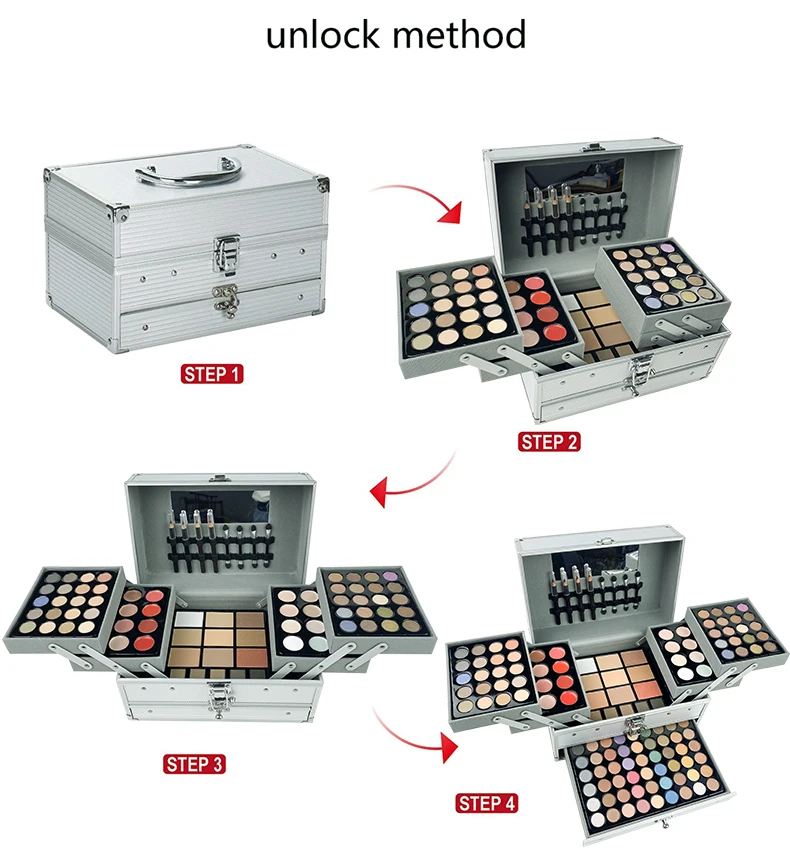 unlock method

STEP 1

STEP 2

STEP 3

STEP 4