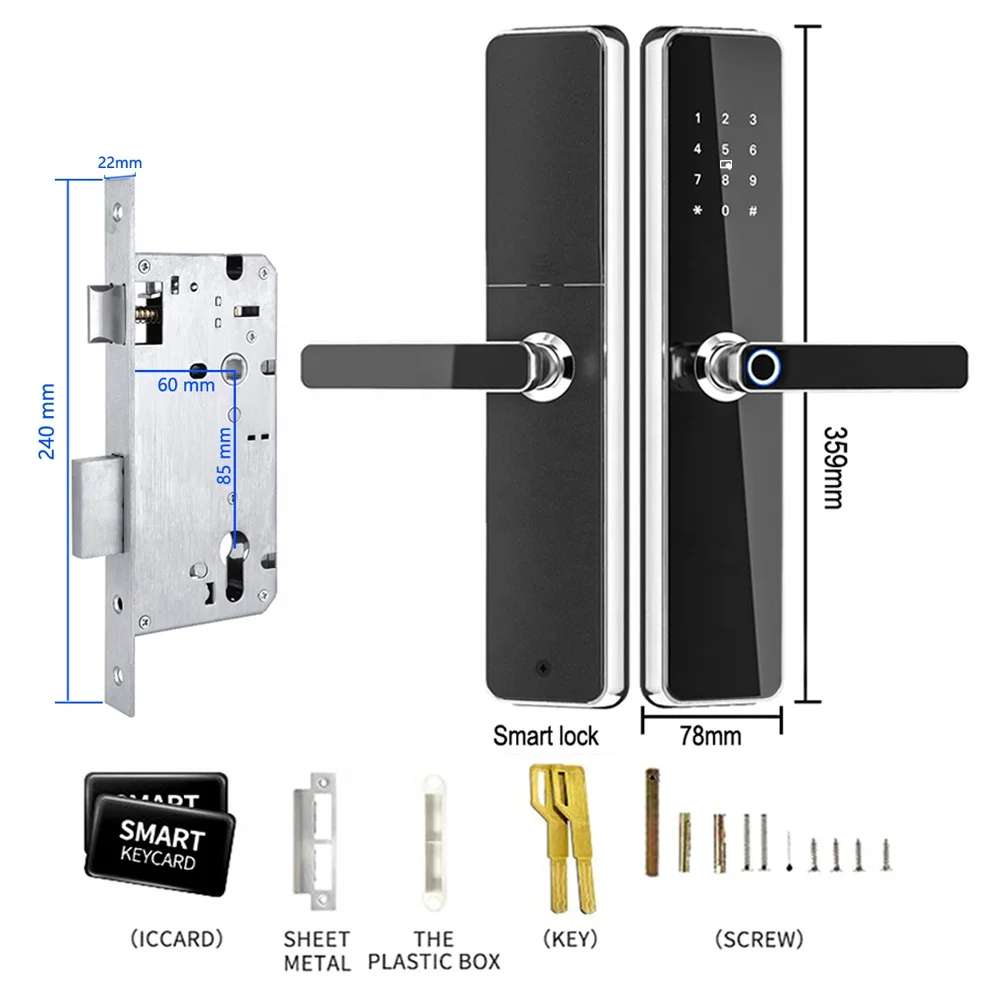 22mm

240 mm

60 mm

85 mm

1 2 3
4 5 6
7 8 9
* 0 #

359mm

Smart lock

78mm

SMART

SMART
KEYCARD

(ICCARD)

SHEET METAL

THE PLASTIC BOX

(KEY)

(SCREW)