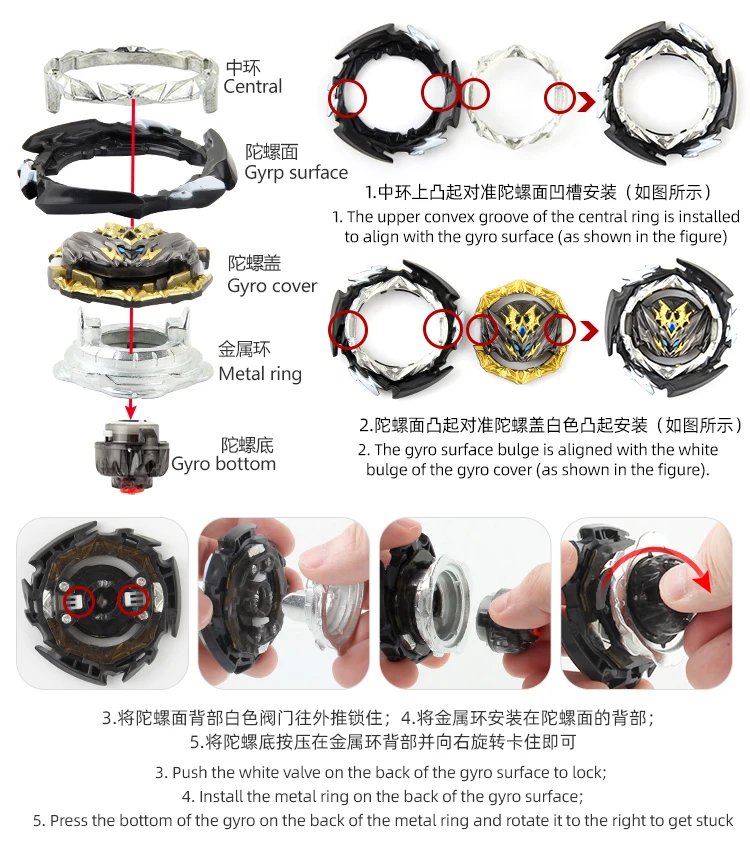 中环
Central

陀螺面
Gyrp surface

陀螺盖
Gyro cover

金属环
Metal ring

陀螺底
Gyro bottom

1.中环上凸起对准陀螺面凹槽安装（如图所示）
1. The upper convex groove of the central ring is installed to align with the gyro surface (as shown in the figure)

2.陀螺面凸起对准陀螺盖白色凸起安装（如图所示）
2. The gyro surface bulge is aligned with the white bulge of the gyro cover (as shown in the figure).

3.将陀螺面背部白色阀门往外推锁住；4.将金属环安装在陀螺面的背部；
5.将陀螺底按压在金属环背部并向右旋转卡住即可

3. Push the white valve on the back of the gyro surface to lock;
4. Install the metal ring on the back of the gyro surface;
5. Press the bottom of the gyro on the back of the metal ring and rotate it to the right to get stuck