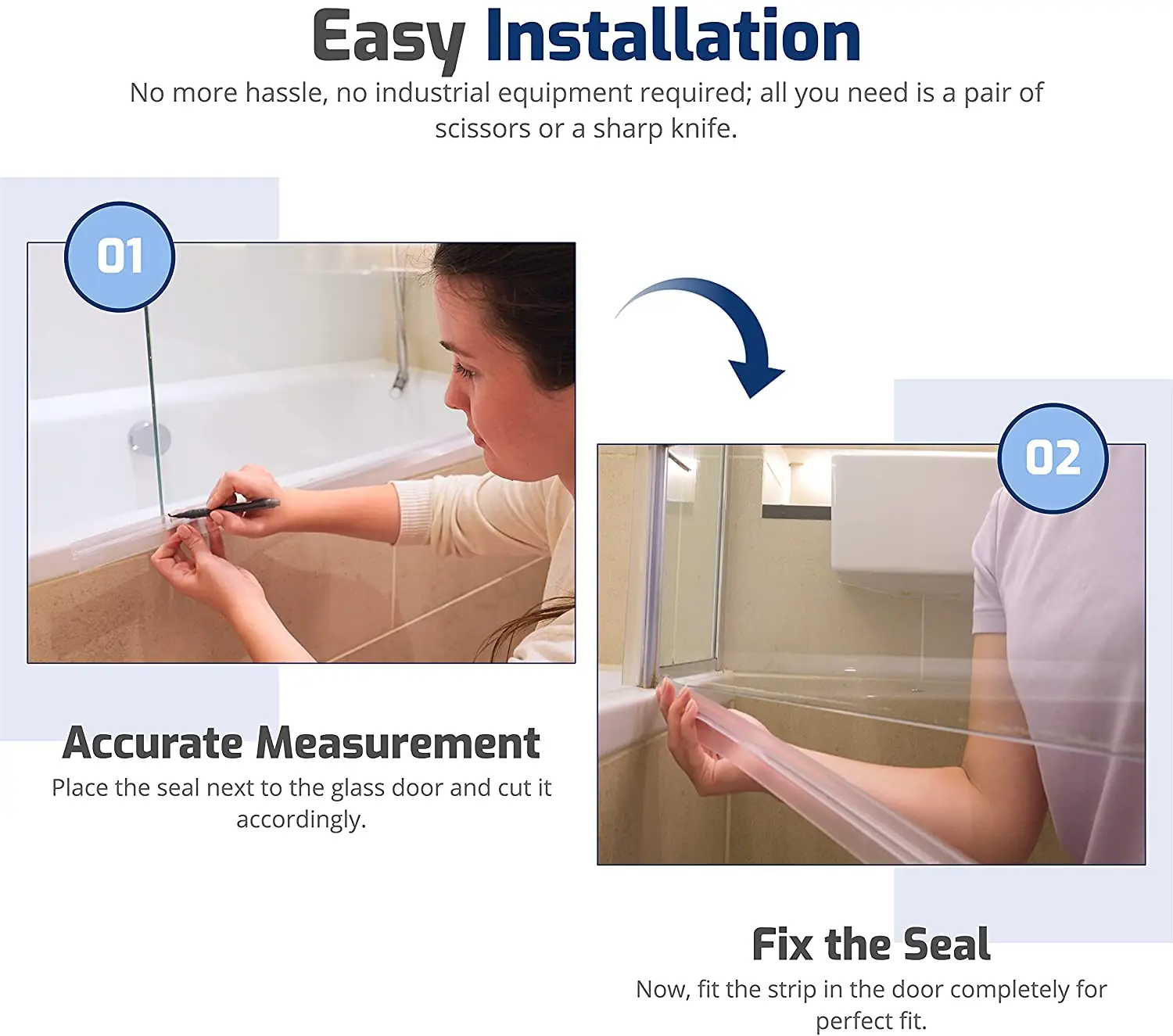 Easy Installation

No more hassle, no industrial equipment required; all you need is a pair of scissors or a sharp knife.

01

Accurate Measurement

Place the seal next to the glass door and cut it accordingly.

02

Fix the Seal

Now, fit the strip in the door completely for perfect fit.