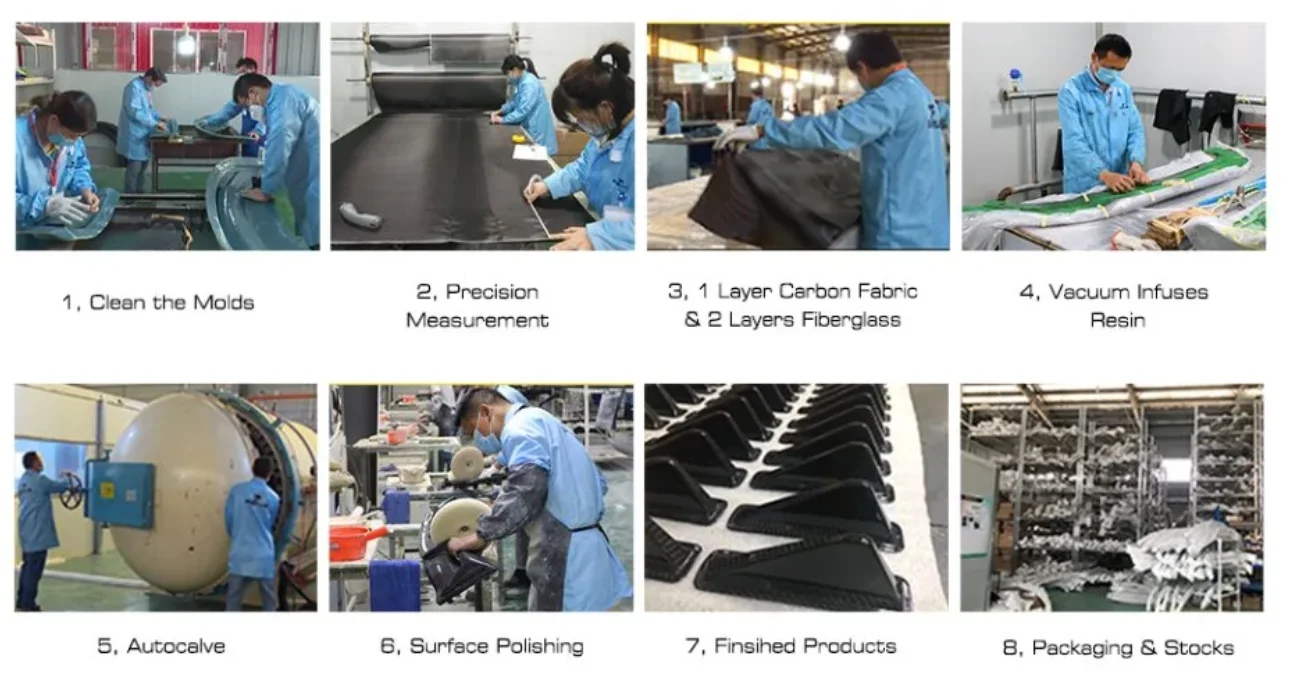 1, Clean the Molds

2, Precision Measurement

3, 1 Layer Carbon Fabric & 2 Layers Fiberglass

4, Vacuum Infuses Resin

5, Autocalve

6, Surface Polishing

7, Finsihed Products

8, Packaging & Stocks