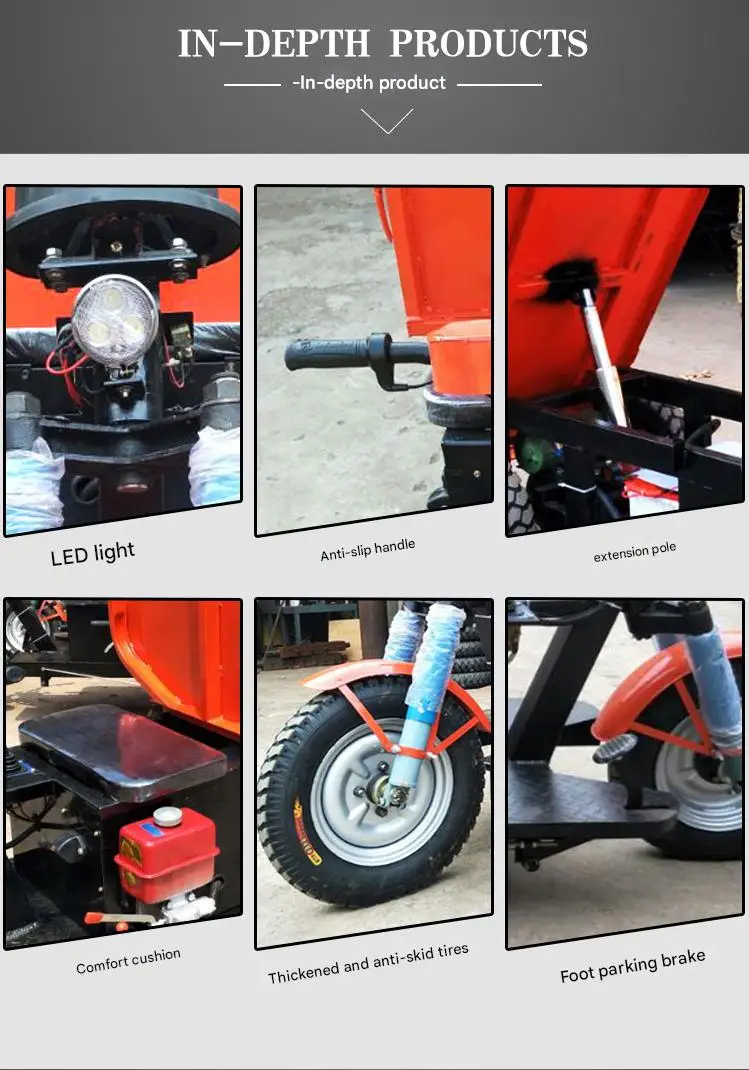 IN-DEPTH PRODUCTS

-In-depth product

LED light

Anti-slip handle

extension pole

Comfort cushion

Thickened and anti-skid tires

Foot parking brake