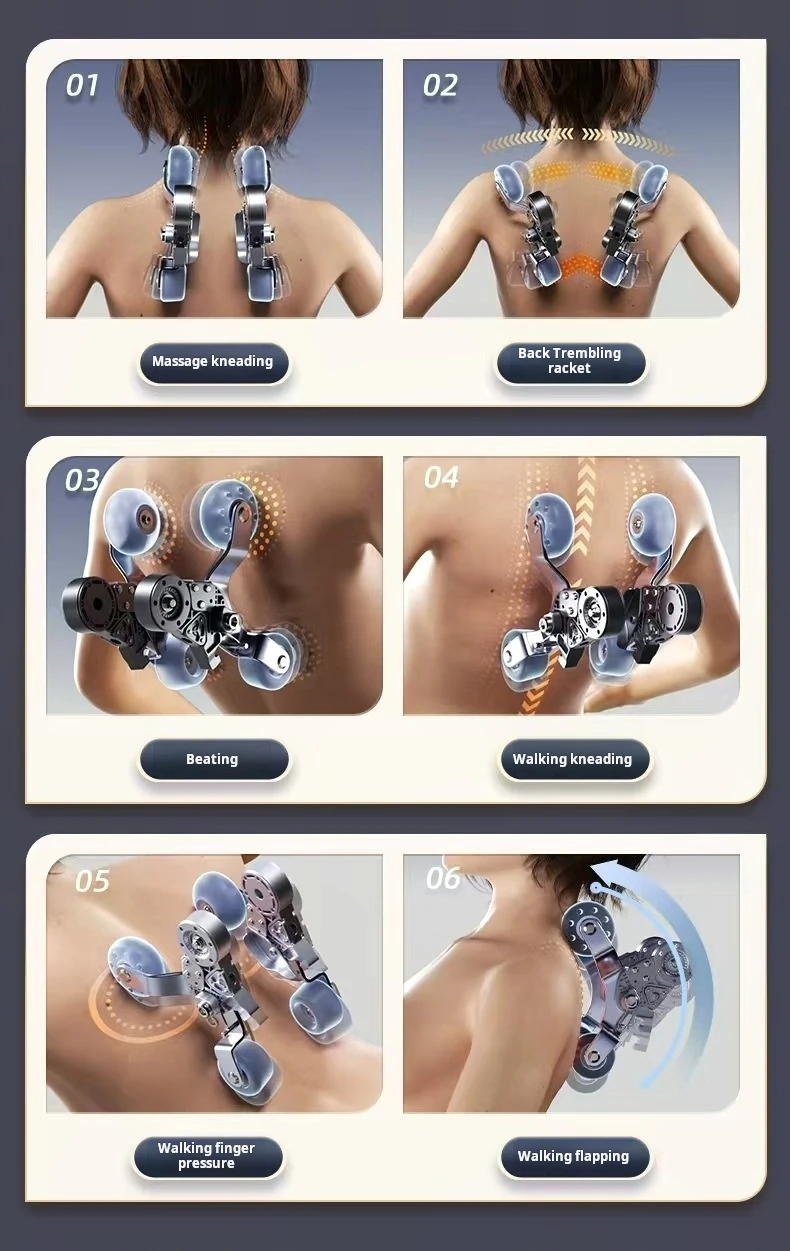 01

Massage kneading

02

Back Trembling racket

03

Beating

04

Walking kneading

05

Walking finger pressure

06

Walking flapping