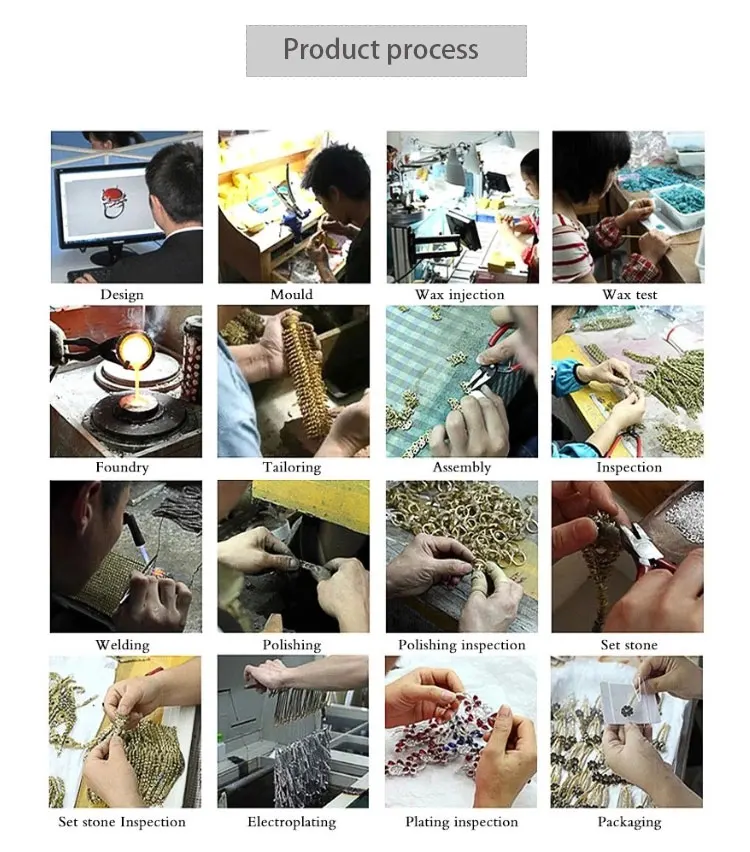 Product process

Design
Mould
Wax injection
Wax test
Foundry
Tailoring
Assembly
Inspection
Welding
Polishing
Polishing inspection
Set stone
Set stone Inspection
Electroplating
Plating inspection
Packaging