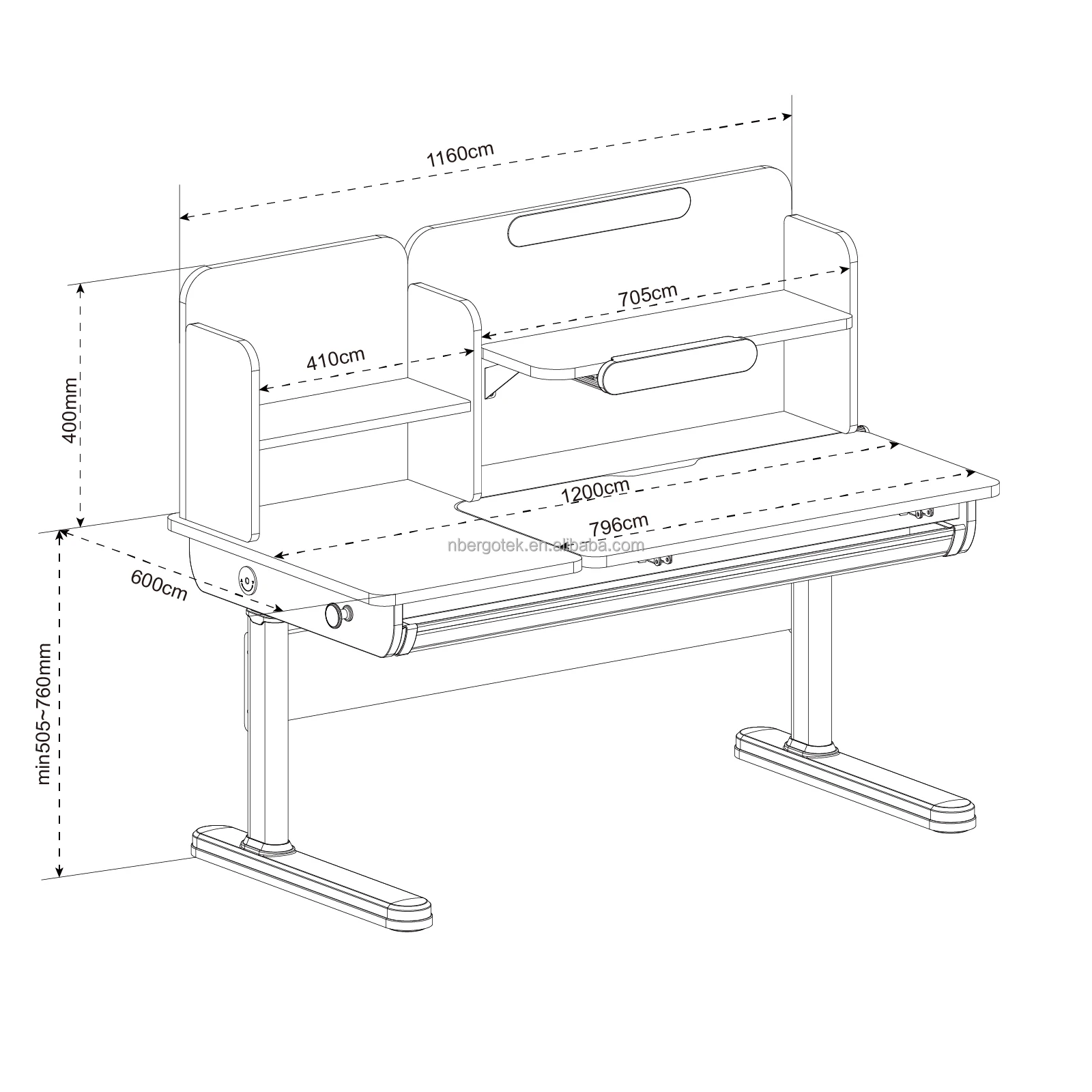 1160cm

705cm

410cm

400mm

1200cm

796cm

nbergotek.en.alibaba.com

600cm

min505~760mm