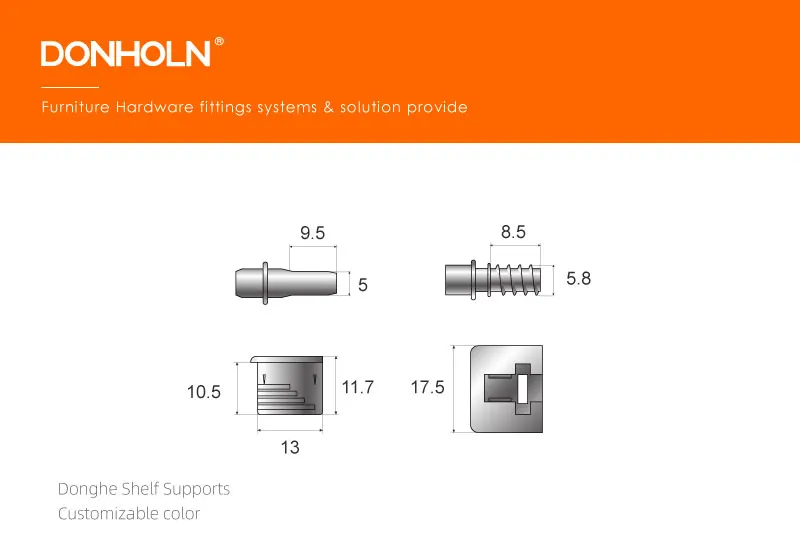 DONHOLN®

Furniture Hardware fittings systems & solution provide

9.5

5

8.5

5.8

10.5

11.7

13

17.5

Donghe Shelf Supports
Customizable color