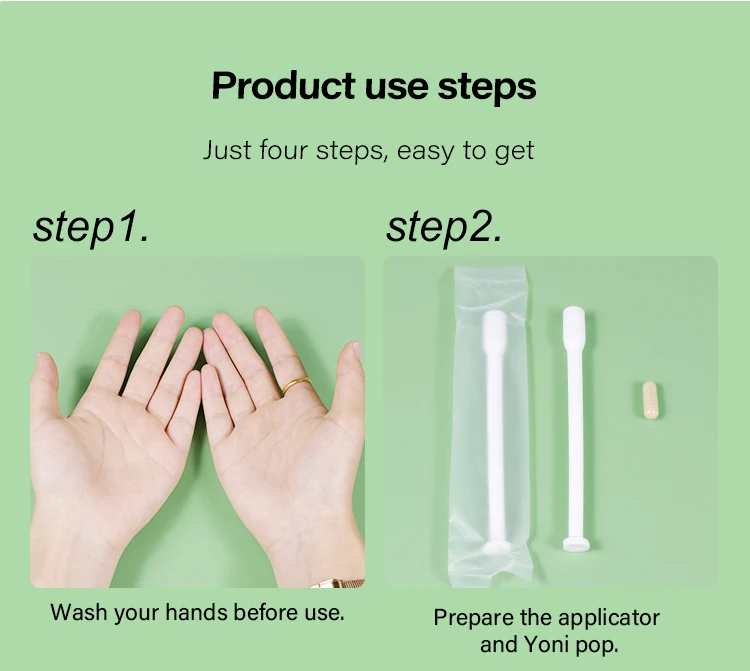 Product use steps

Just four steps, easy to get

step1.

Wash your hands before use.

step2.

Prepare the applicator and Yoni pop.