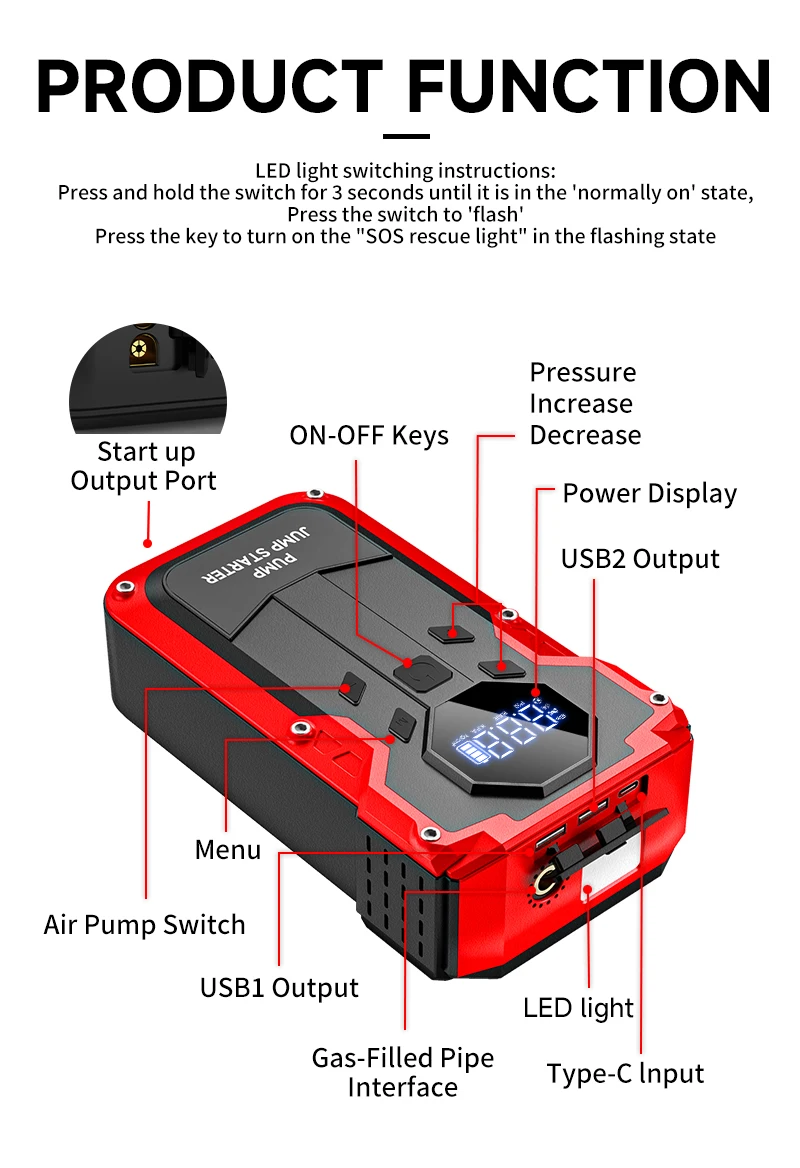 PRODUCT FUNCTION

LED light switching instructions:
Press and hold the switch for 3 seconds until it is in the 'normally on' state,
Press the switch to 'flash'
Press the key to turn on the "SOS rescue light" in the flashing state

Start up Output Port

ON-OFF Keys

Pressure Increase Decrease

Power Display

USB2 Output

PUMP JUMP STARTER

Menu

Air Pump Switch

USB1 Output

Gas-Filled Pipe Interface

LED light

Type-C lnput