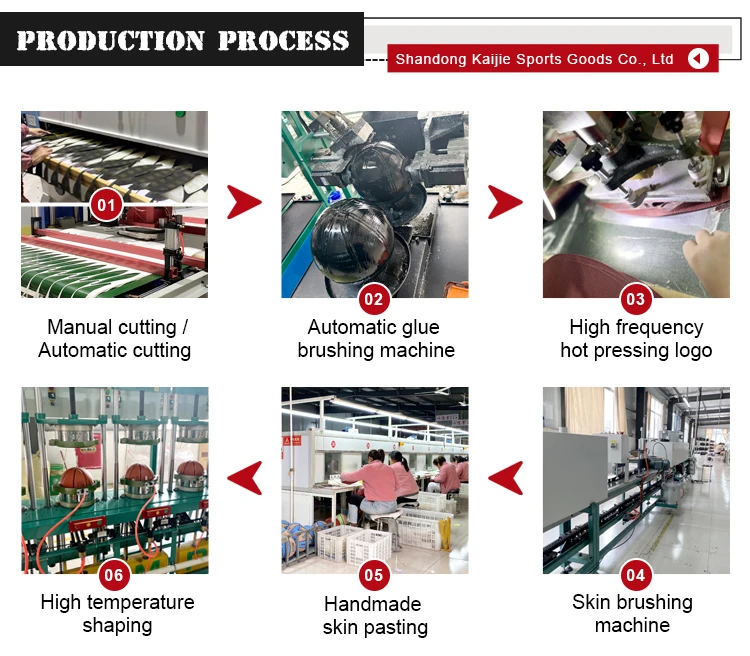 PRODUCTION PROCESS

Shandong Kaijie Sports Goods Co., Ltd

01
Manual cutting / Automatic cutting

02
Automatic glue brushing machine

03
High frequency hot pressing logo

06
High temperature shaping

05
Handmade skin pasting

04
Skin brushing machine