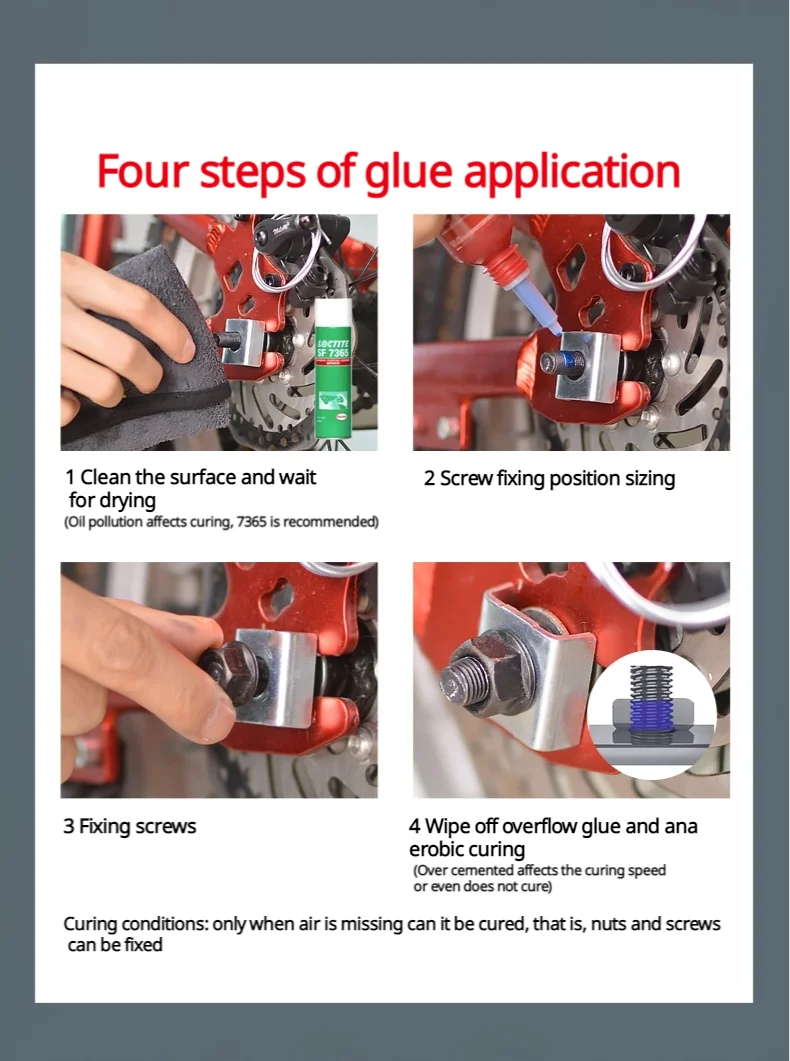 Four steps of glue application

LOCTITE
SF 7365

1 Clean the surface and wait for drying
(Oil pollution affects curing, 7365 is recommended)

2 Screw fixing position sizing

3 Fixing screws

4 Wipe off overflow glue and ana erobic curing
(Over cemented affects the curing speed or even does not cure)

Curing conditions: only when air is missing can it be cured, that is, nuts and screws can be fixed