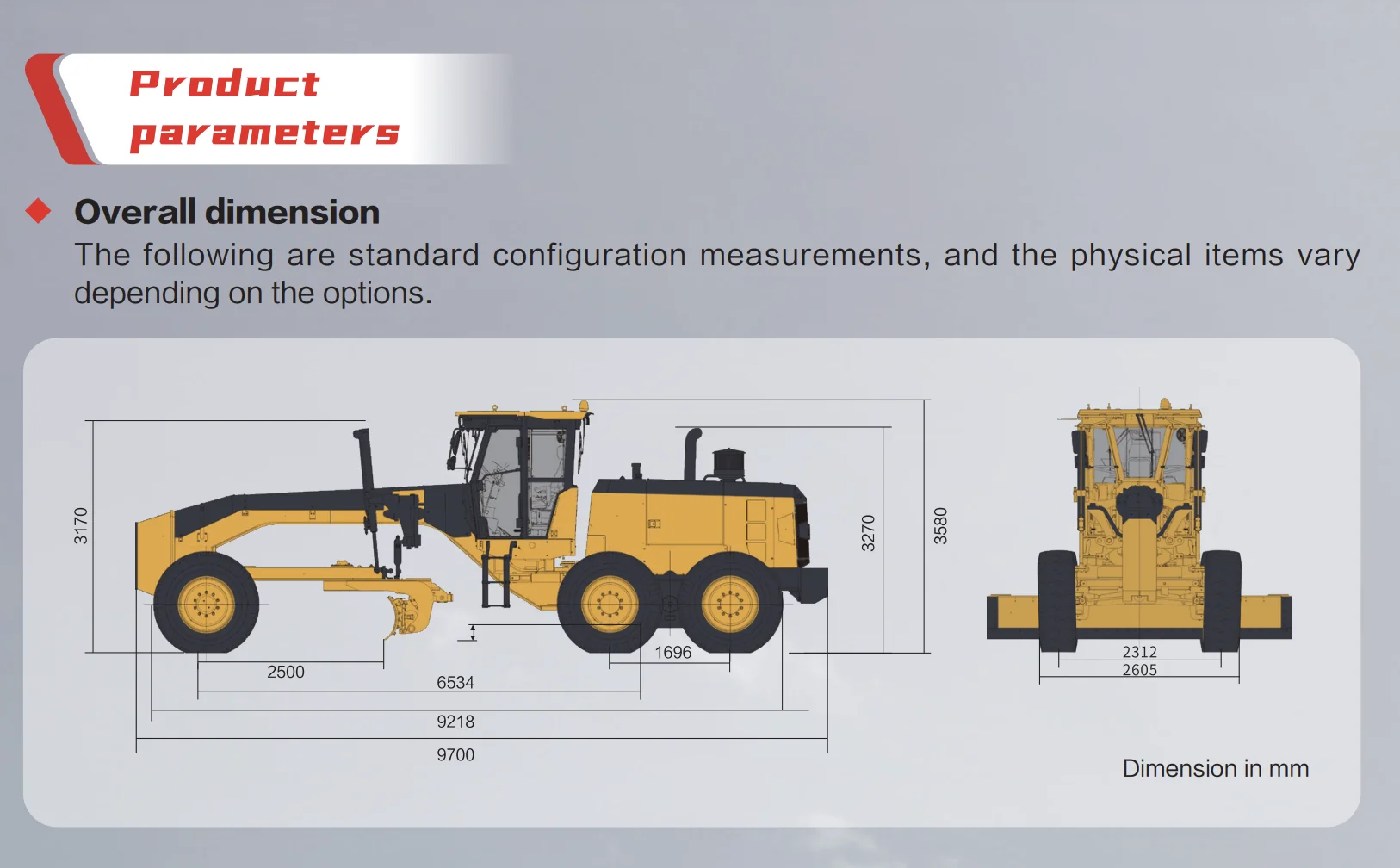 Product parameters

Overall dimension

The following are standard configuration measurements, and the physical items vary depending on the options.

3170

3270

3580

1696

2500

6534

9218

9700

2312

2605

Dimension in mm