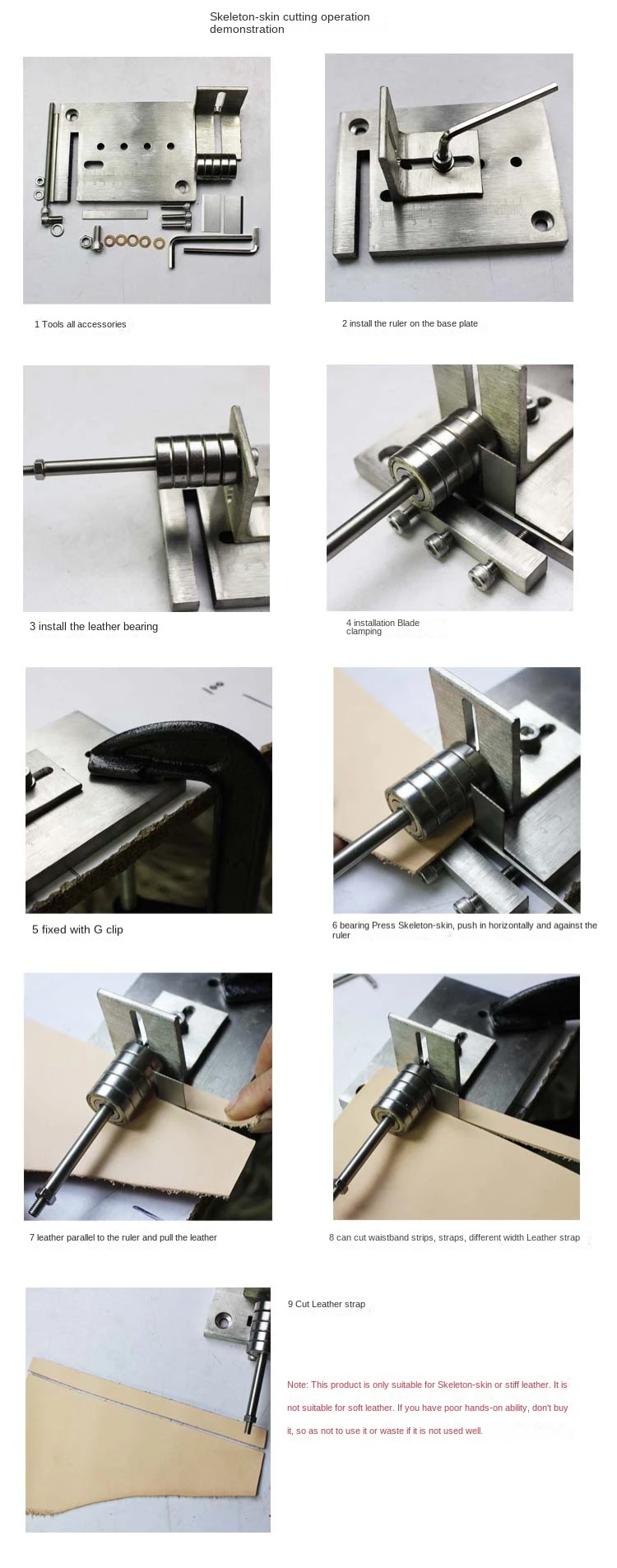 Skeleton-skin cutting operation demonstration

1 Tools all accessories

2 install the ruler on the base plate

3 install the leather bearing

4 installation Blade clamping

5 fixed with G clip

6 bearing Press Skeleton-skin, push in horizontally and against the ruler

7 leather parallel to the ruler and pull the leather

8 can cut waistband strips, straps, different width Leather strap

9 Cut Leather strap

Note: This product is only suitable for Skeleton-skin or stiff leather. It is not suitable for soft leather. If you have poor hands-on ability, don't buy it, so as not to use it or waste if it is not used well.