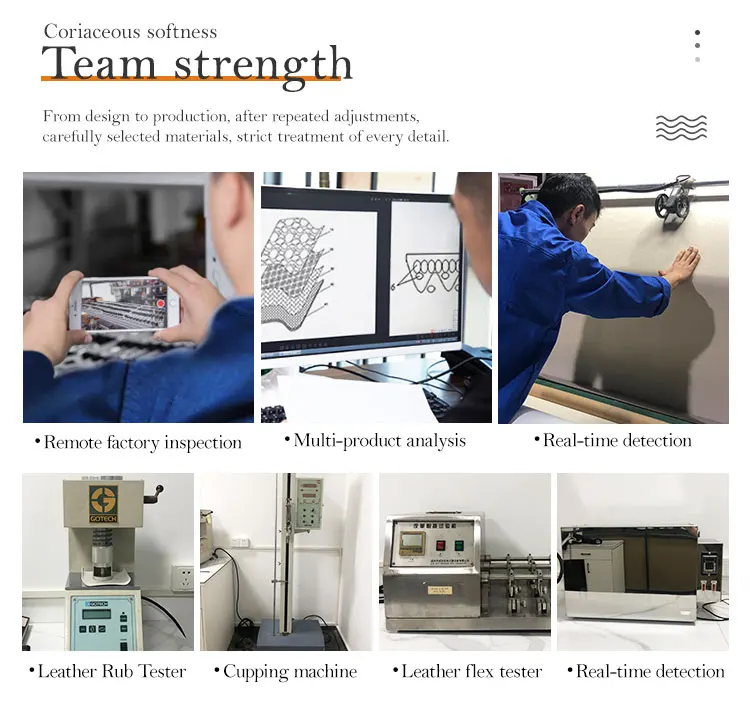 Coriaceous softness

Team strength

From design to production, after repeated adjustments, carefully selected materials, strict treatment of every detail.

•Remote factory inspection

•Multi-product analysis

•Real-time detection

GOTECH

GOTECH

•Leather Rub Tester

•Cupping machine

•Leather flex tester

•Real-time detection