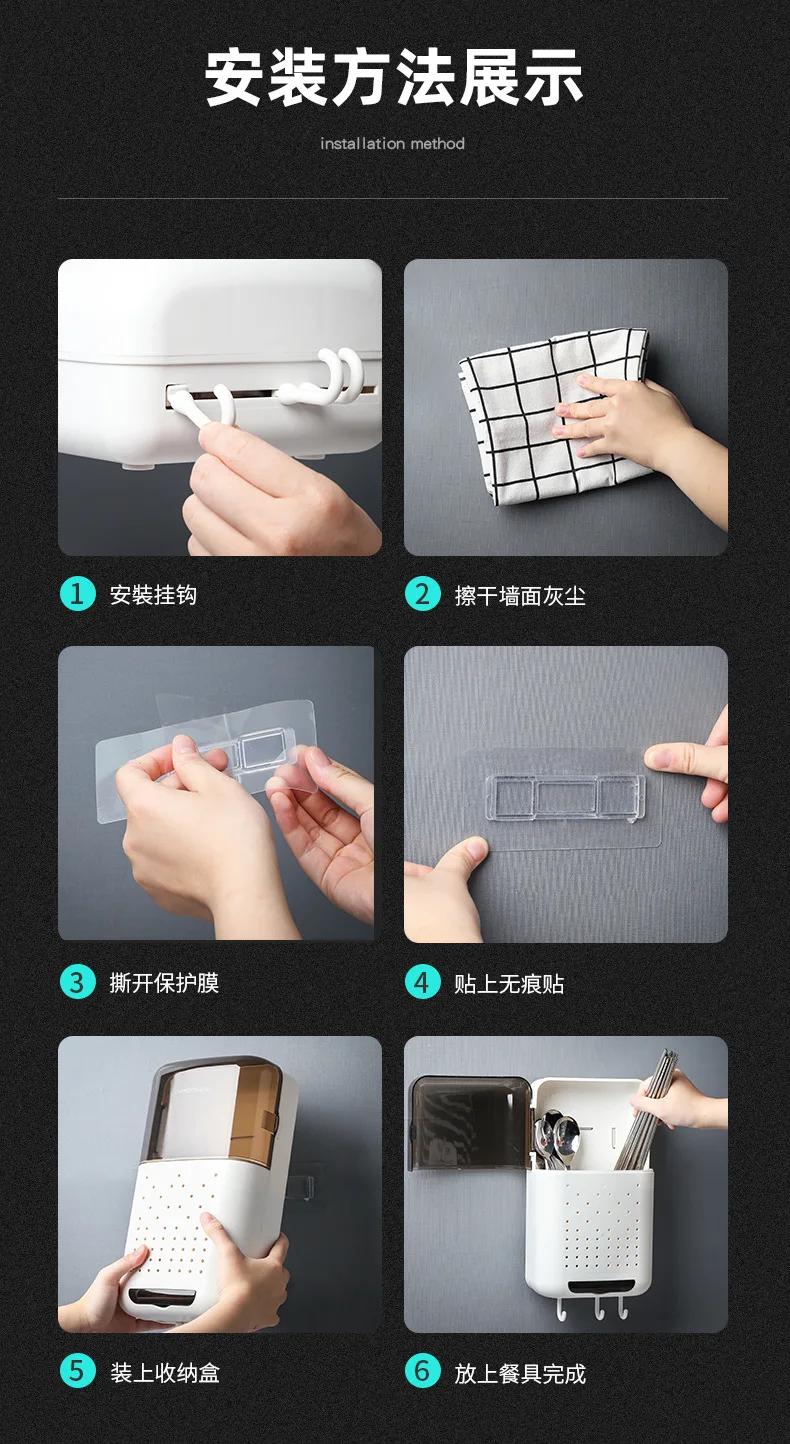 安装方法展示

installation method

1 安装挂钩

2 擦干墙面灰尘

3 撕开保护膜

4 贴上无痕贴

5 装上收纳盒

6 放上餐具完成