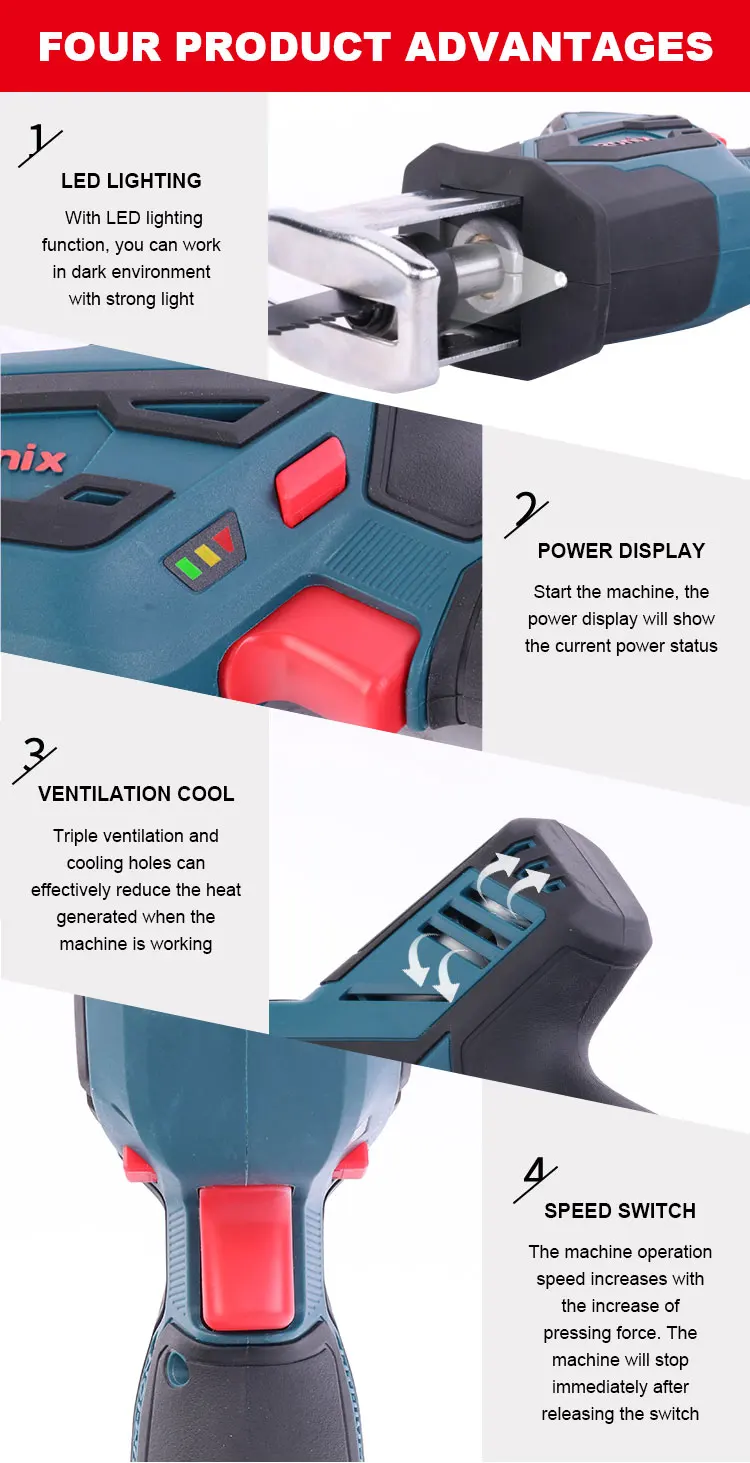 FOUR PRODUCT ADVANTAGES

1

LED LIGHTING

With LED lighting function, you can work in dark environment with strong light

nix

2

POWER DISPLAY

Start the machine, the power display will show the current power status

3

VENTILATION COOL

Triple ventilation and cooling holes can effectively reduce the heat generated when the machine is working

4

SPEED SWITCH

The machine operation speed increases with the increase of pressing force. The machine will stop immediately after releasing the switch