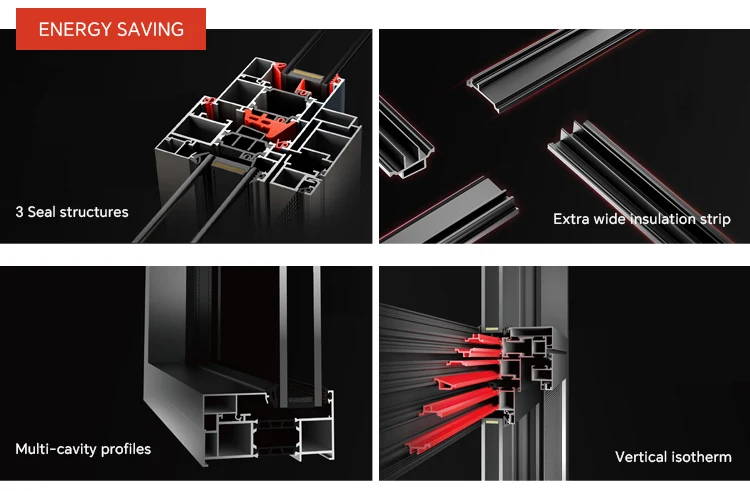 ENERGY SAVING

3 Seal structures

Extra wide insulation strip

Multi-cavity profiles

Vertical isotherm