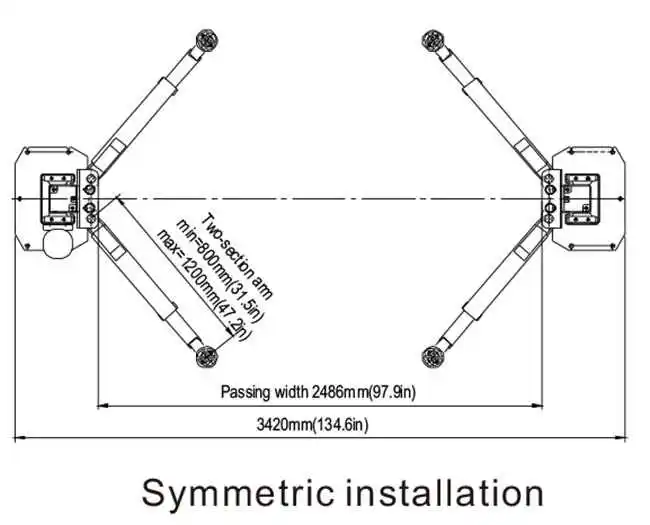 Two-section arm
min=800mm(31.5in)
max=1200mm(47.2in)

Passing width 2486mm(97.9in)

3420mm(134.6in)

Symmetric installation