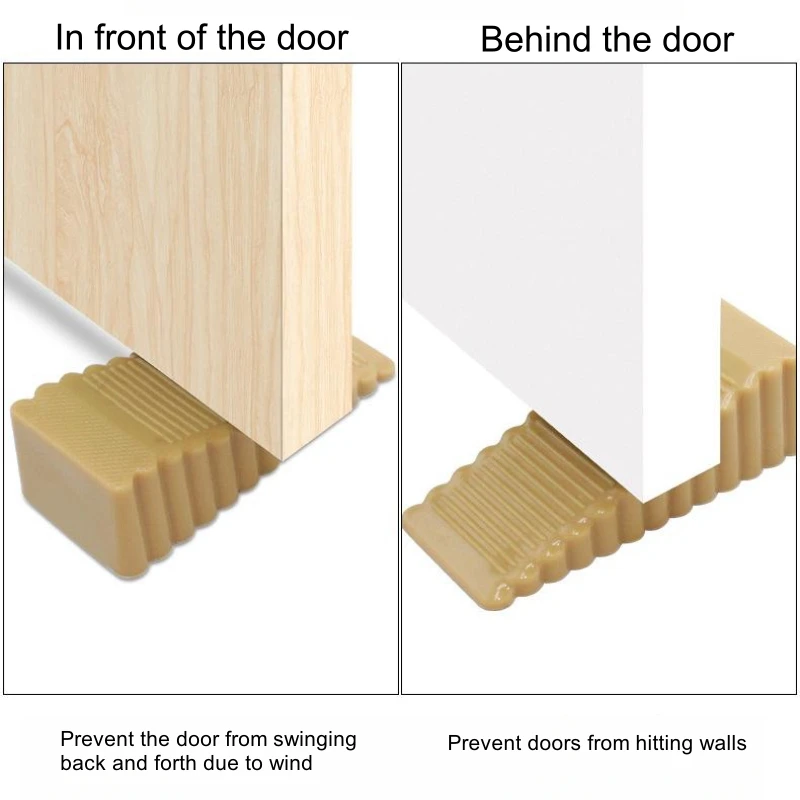 In front of the door

Prevent the door from swinging back and forth due to wind

Behind the door

Prevent doors from hitting walls